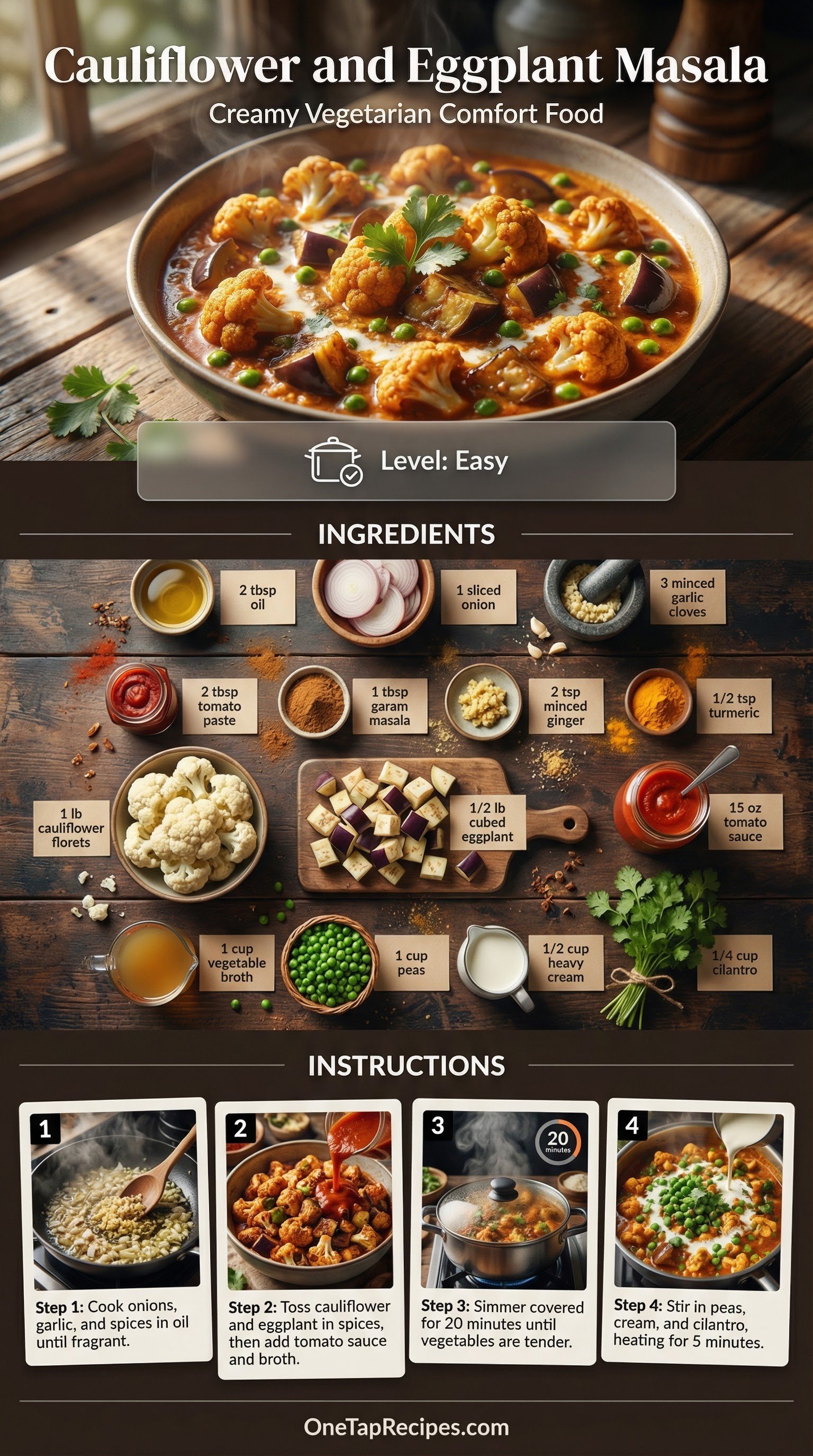 Cauliflower and Eggplant Masala

Creamy Vegetarian Comfort Food

Level: Easy

INGREDIENTS

2 tbsp oil

1 sliced onion

3 minced garlic cloves

2 tbsp tomato paste

1 tbsp garam masala

2 tsp minced ginger

1/2 tsp turmeric

1 lb cauliflower florets

1/2 lb cubed eggplant

15 oz tomato sauce

1 cup vegetable broth

1 cup peas

1/2 cup heavy cream

1/4 cup cilantro

INSTRUCTIONS

1
Step 1: Cook onions, garlic, and spices in oil until fragrant.

2
Step 2: Toss cauliflower and eggplant in spices, then add tomato sauce and broth.

3
20 minutes
Step 3: Simmer covered for 20 minutes until vegetables are tender.

4
Step 4: Stir in peas, cream, and cilantro, heating for 5 minutes.

OneTapRecipes.com