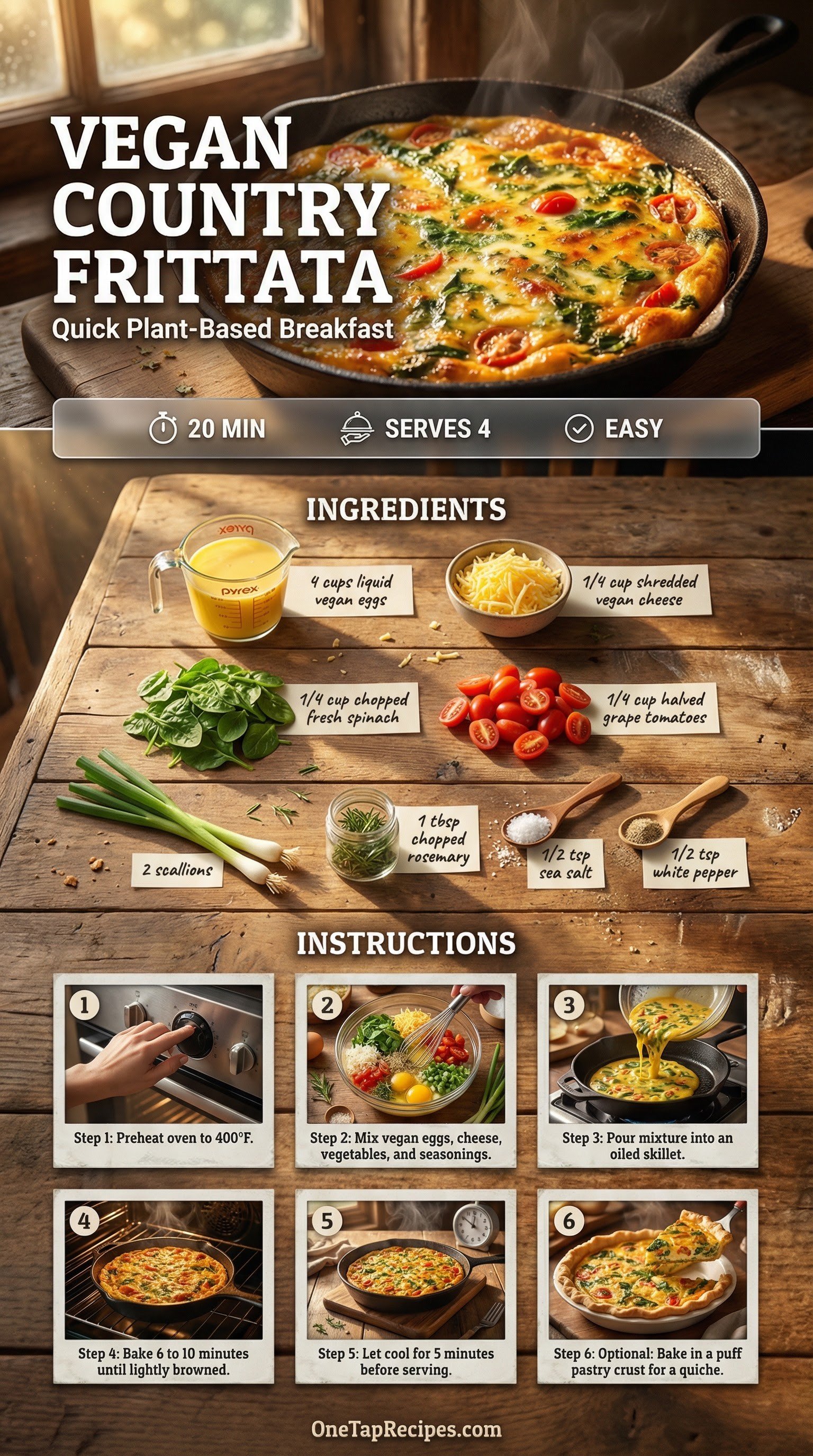 VEGAN COUNTRY FRITTATA
Quick Plant-Based Breakfast

20 MIN SERVES 4 EASY

INGREDIENTS

pyrex

4 cups liquid vegan eggs

1/4 cup shredded vegan cheese

1/4 cup chopped fresh spinach

1/4 cup halved grape tomatoes

2 scallions

1 tbsp chopped rosemary

1/2 tsp sea salt

1/2 tsp white pepper

INSTRUCTIONS

1
Step 1: Preheat oven to 400°F.

2
Step 2: Mix vegan eggs, cheese, vegetables, and seasonings.

3
Step 3: Pour mixture into an oiled skillet.

4
Step 4: Bake 6 to 10 minutes until lightly browned.

5
Step 5: Let cool for 5 minutes before serving.

6
Step 6: Optional: Bake in a puff pastry crust for a quiche.

OneTapRecipes.com