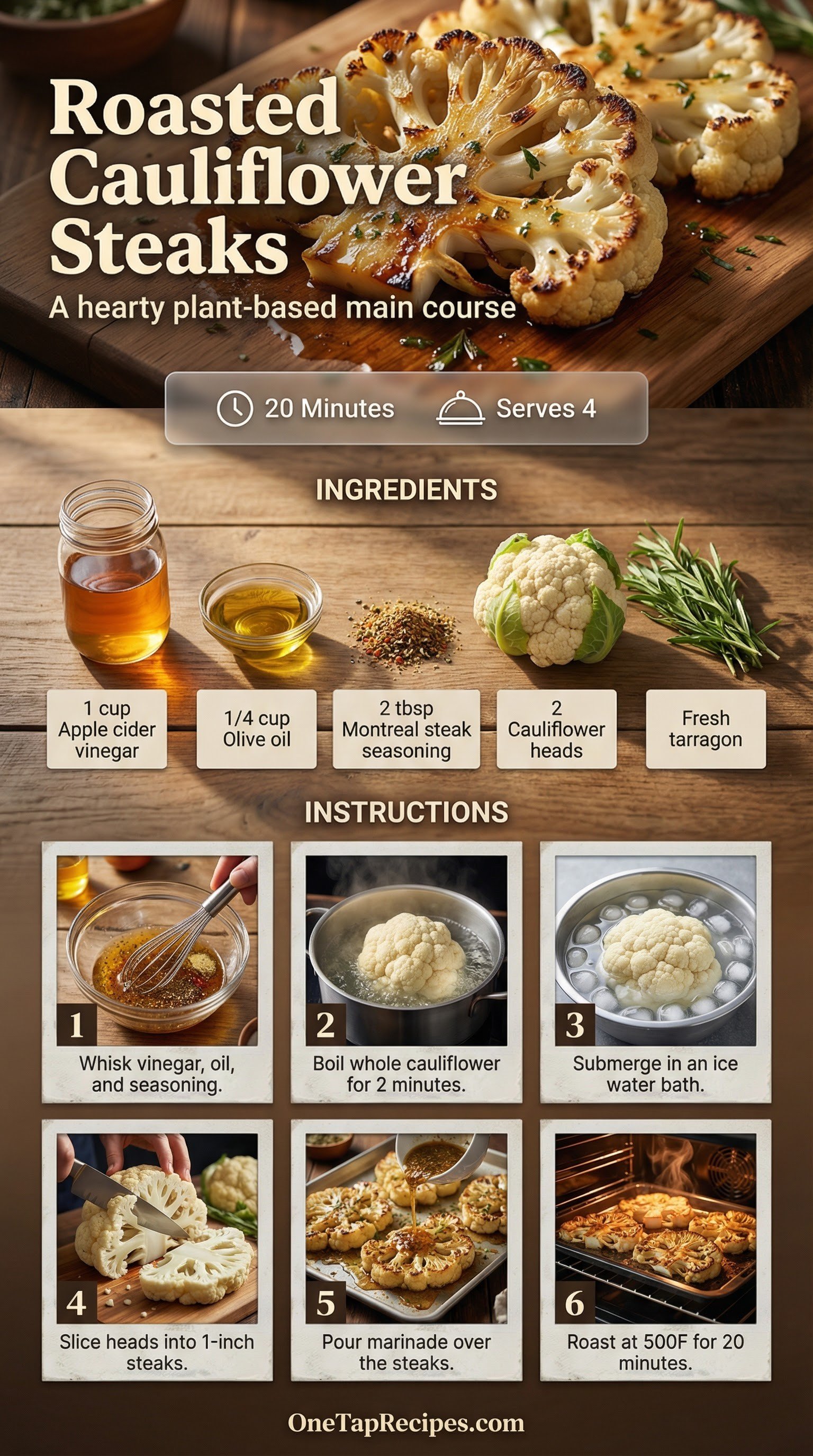 Roasted Cauliflower Steaks

A hearty plant-based main course

20 Minutes

Serves 4

INGREDIENTS

1 cup Apple cider vinegar

1/4 cup Olive oil

2 tbsp Montreal steak seasoning

2 Cauliflower heads

Fresh tarragon

INSTRUCTIONS

1 Whisk vinegar, oil, and seasoning.

2 Boil whole cauliflower for 2 minutes.

3 Submerge in an ice water bath.

4 Slice heads into 1-inch steaks.

5 Pour marinade over the steaks.

6 Roast at 500F for 20 minutes.

OneTapRecipes.com