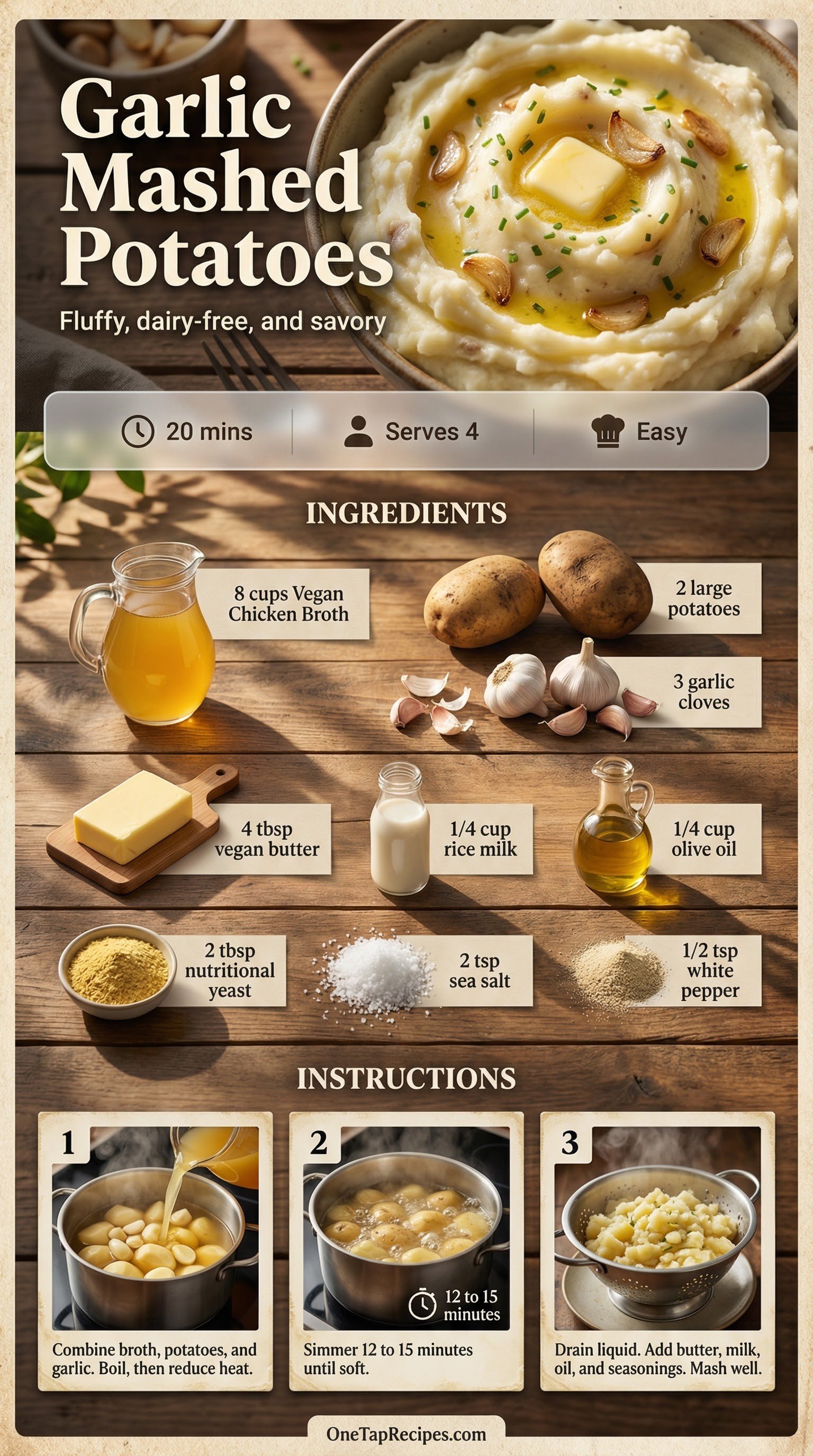 Garlic Mashed Potatoes

Fluffy, dairy-free, and savory

20 mins

Serves 4

Easy

INGREDIENTS

8 cups Vegan Chicken Broth

2 large potatoes

3 garlic cloves

4 tbsp vegan butter

1/4 cup rice milk

1/4 cup olive oil

2 tbsp nutritional yeast

2 tsp sea salt

1/2 tsp white pepper

INSTRUCTIONS

1

Combine broth, potatoes, and garlic. Boil, then reduce heat.

2

12 to 15 minutes

Simmer 12 to 15 minutes until soft.

3

Drain liquid. Add butter, milk, oil, and seasonings. Mash well.

OneTapRecipes.com