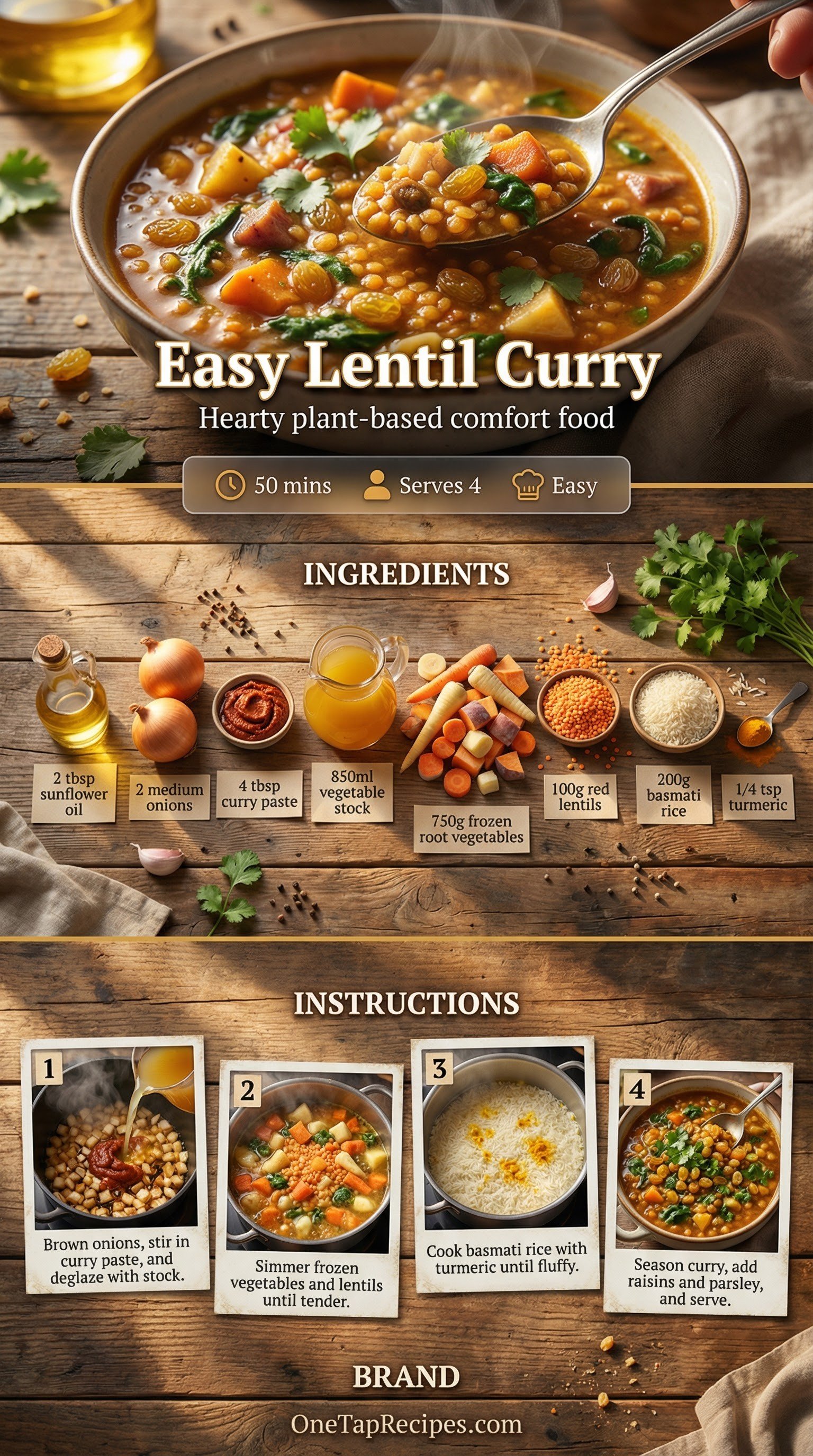 Easy Lentil Curry

Hearty plant-based comfort food

50 mins Serves 4 Easy

INGREDIENTS

2 tbsp sunflower oil

2 medium onions

4 tbsp curry paste

850ml vegetable stock

750g frozen root vegetables

100g red lentils

200g basmati rice

1/4 tsp turmeric

INSTRUCTIONS

1 Brown onions, stir in curry paste, and deglaze with stock.

2 Simmer frozen vegetables and lentils until tender.

3 Cook basmati rice with turmeric until fluffy.

4 Season curry, add raisins and parsley, and serve.

BRAND

OneTapRecipes.com