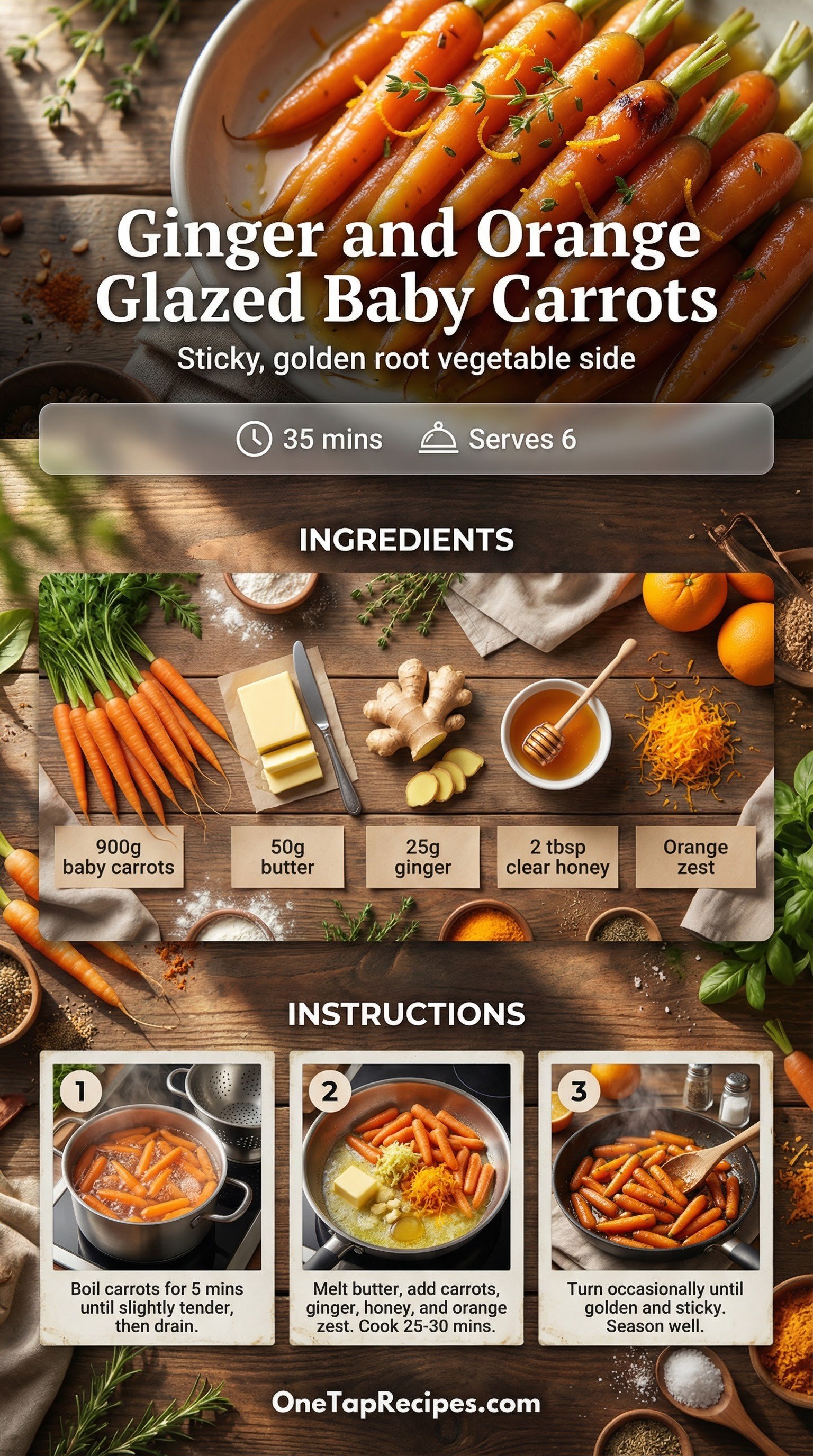 Ginger and Orange Glazed Baby Carrots

Sticky, golden root vegetable side

35 mins Serves 6

INGREDIENTS

900g baby carrots

50g butter

25g ginger

2 tbsp clear honey

Orange zest

INSTRUCTIONS

1
Boil carrots for 5 mins until slightly tender, then drain.

2
Melt butter, add carrots, ginger, honey, and orange zest. Cook 25-30 mins.

3
Turn occasionally until golden and sticky. Season well.

OneTapRecipes.com