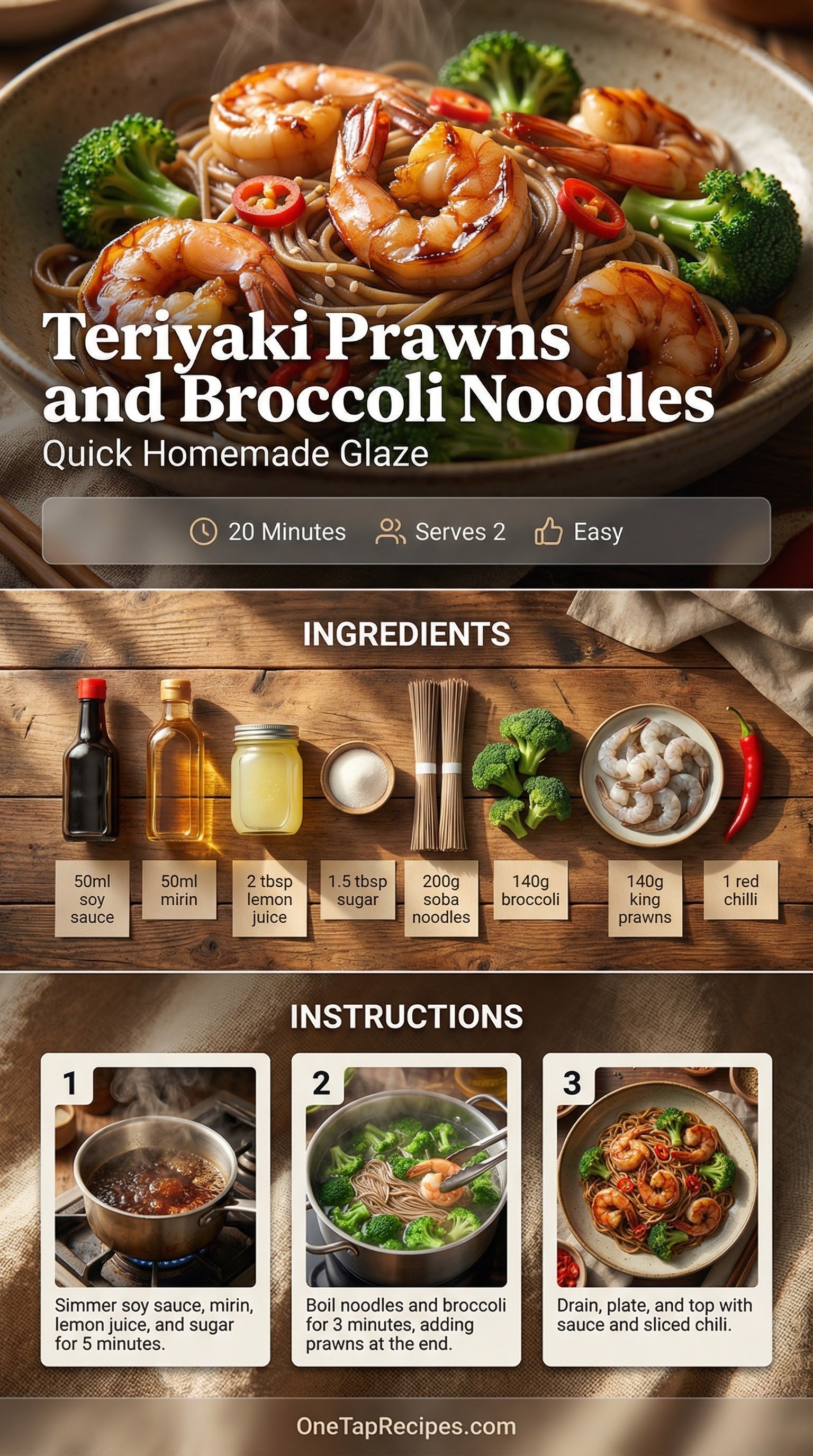 Teriyaki Prawns and Broccoli Noodles
Quick Homemade Glaze

20 Minutes Serves 2 Easy

INGREDIENTS

50ml soy sauce
50ml mirin
2 tbsp lemon juice
1.5 tbsp sugar
200g soba noodles
140g broccoli
140g king prawns
1 red chilli

INSTRUCTIONS

1
Simmer soy sauce, mirin, lemon juice, and sugar for 5 minutes.

2
Boil noodles and broccoli for 3 minutes, adding prawns at the end.

3
Drain, plate, and top with sauce and sliced chili.

OneTapRecipes.com