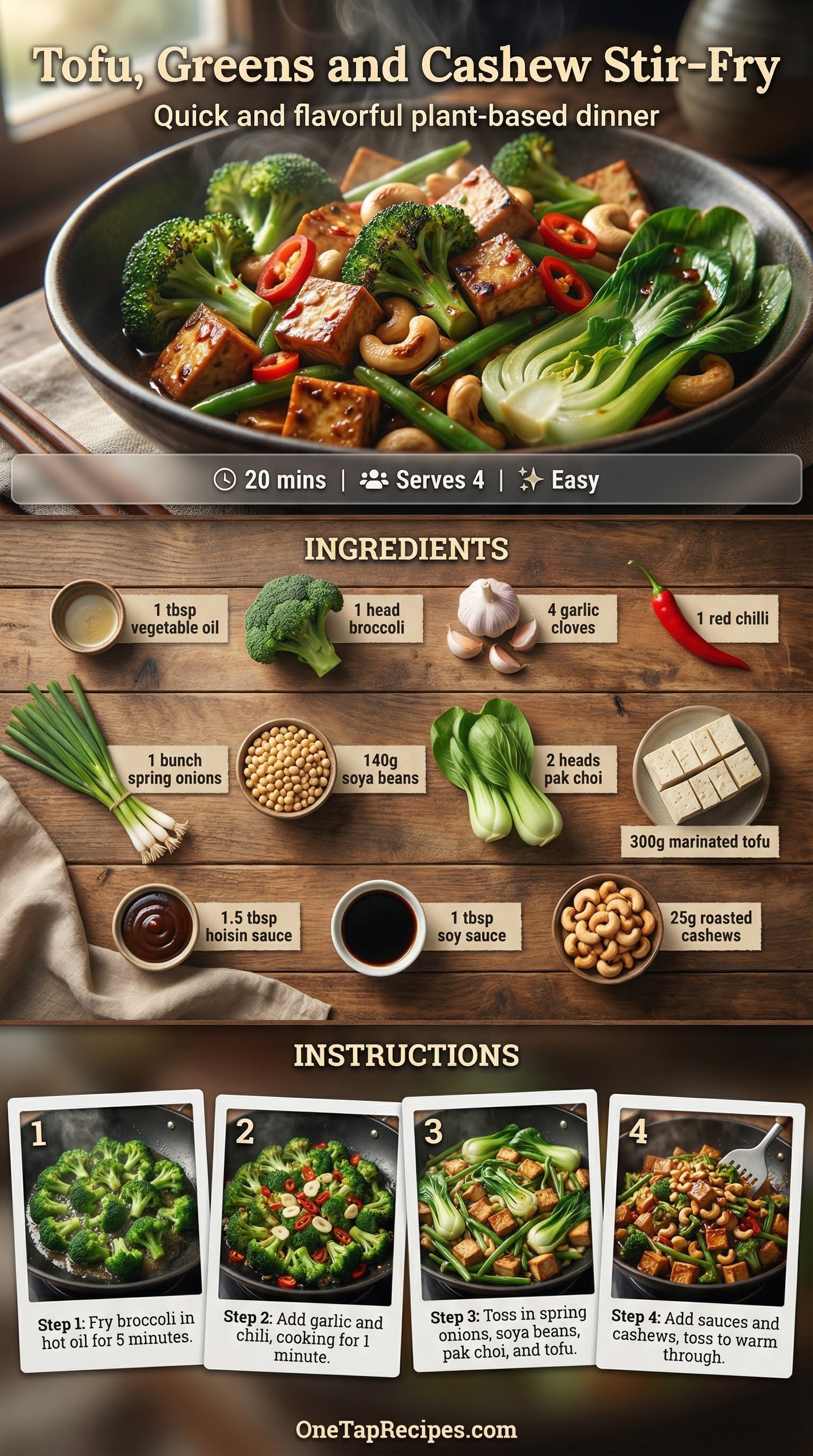 Tofu, Greens and Cashew Stir-Fry

Quick and flavorful plant-based dinner

20 mins | Serves 4 | Easy

INGREDIENTS

1 tbsp vegetable oil

1 head broccoli

4 garlic cloves

1 red chilli

1 bunch spring onions

140g soya beans

2 heads pak choi

300g marinated tofu

1.5 tbsp hoisin sauce

1 tbsp soy sauce

25g roasted cashews

INSTRUCTIONS

1

Step 1: Fry broccoli in hot oil for 5 minutes.

2

Step 2: Add garlic and chili, cooking for 1 minute.

3

Step 3: Toss in spring onions, soya beans, pak choi, and tofu.

4

Step 4: Add sauces and cashews, toss to warm through.

OneTapRecipes.com