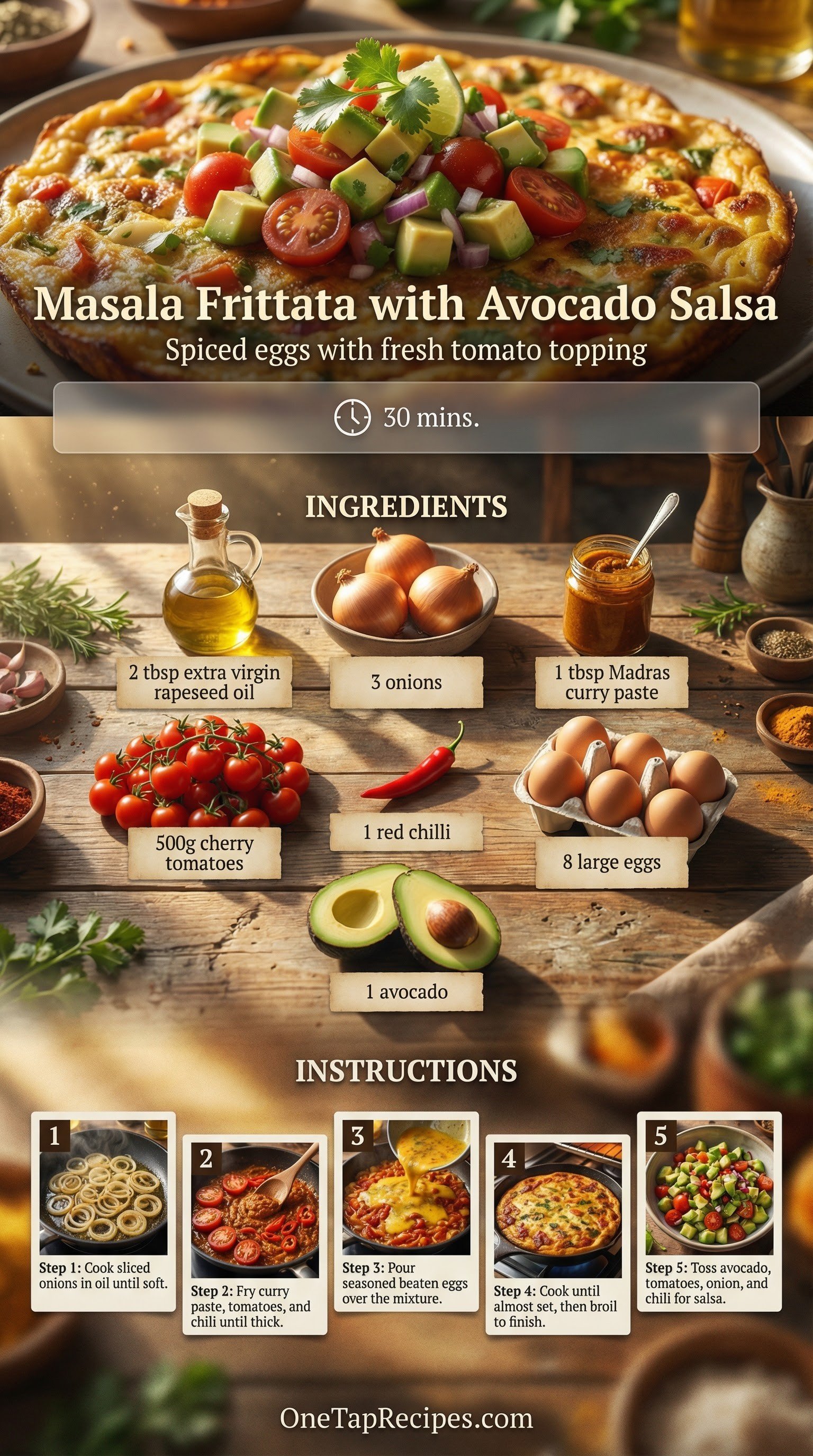 Masala Frittata with Avocado Salsa

Spiced eggs with fresh tomato topping

30 mins.

INGREDIENTS

2 tbsp extra virgin rapeseed oil

3 onions

1 tbsp Madras curry paste

500g cherry tomatoes

1 red chilli

8 large eggs

1 avocado

INSTRUCTIONS

1
Step 1: Cook sliced onions in oil until soft.

2
Step 2: Fry curry paste, tomatoes, and chili until thick.

3
Step 3: Pour seasoned beaten eggs over the mixture.

4
Step 4: Cook until almost set, then broil to finish.

5
Step 5: Toss avocado, tomatoes, onion, and chili for salsa.

OneTapRecipes.com