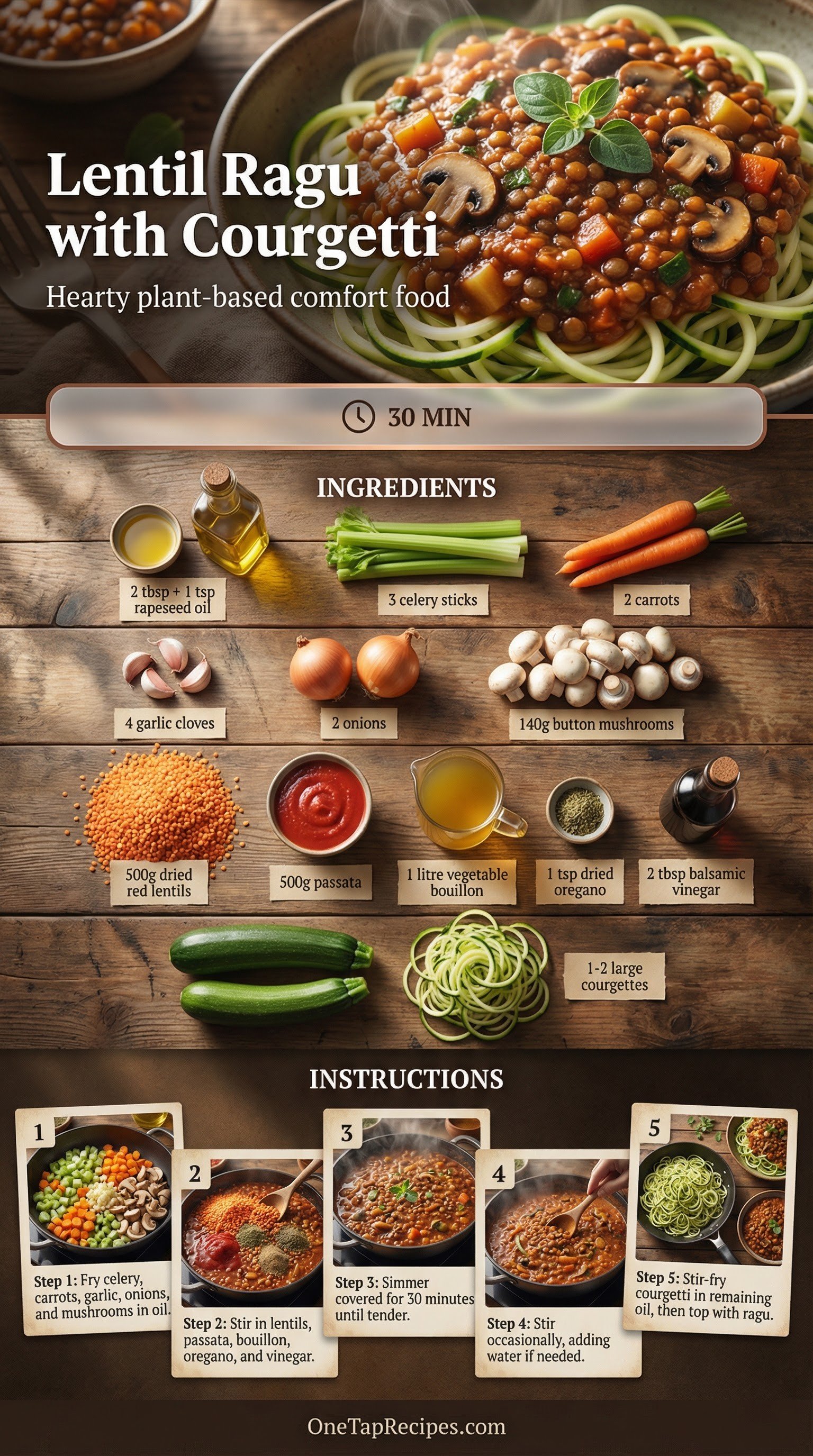 Lentil Ragu with Courgetti

Hearty plant-based comfort food

30 MIN

INGREDIENTS

2 tbsp + 1 tsp rapeseed oil

3 celery sticks

2 carrots

4 garlic cloves

2 onions

140g button mushrooms

500g dried red lentils

500g passata

1 litre vegetable bouillon

1 tsp dried oregano

2 tbsp balsamic vinegar

1-2 large courgettes

INSTRUCTIONS

1
Step 1: Fry celery, carrots, garlic, onions, and mushrooms in oil.

2
Step 2: Stir in lentils, passata, bouillon, oregano, and vinegar.

3
Step 3: Simmer covered for 30 minutes until tender.

4
Step 4: Stir occasionally, adding water if needed.

5
Step 5: Stir-fry courgetti in remaining oil, then top with ragu.

OneTapRecipes.com