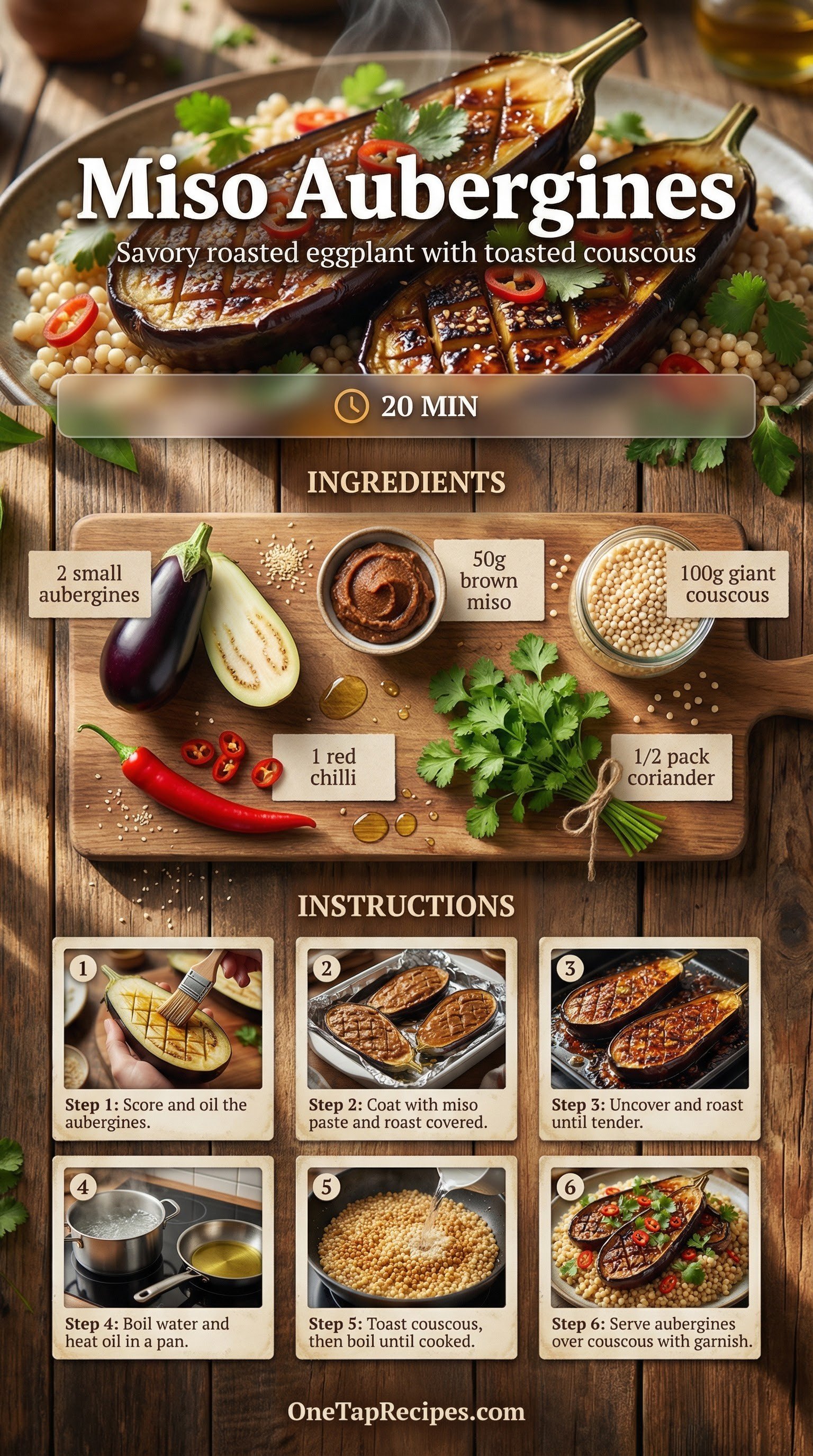 Miso Aubergines

Savory roasted eggplant with toasted couscous

20 MIN

INGREDIENTS

2 small aubergines

50g brown miso

100g giant couscous

1 red chilli

1/2 pack coriander

INSTRUCTIONS

1
Step 1: Score and oil the aubergines.

2
Step 2: Coat with miso paste and roast covered.

3
Step 3: Uncover and roast until tender.

4
Step 4: Boil water and heat oil in a pan.

5
Step 5: Toast couscous, then boil until cooked.

6
Step 6: Serve aubergines over couscous with garnish.

OneTapRecipes.com