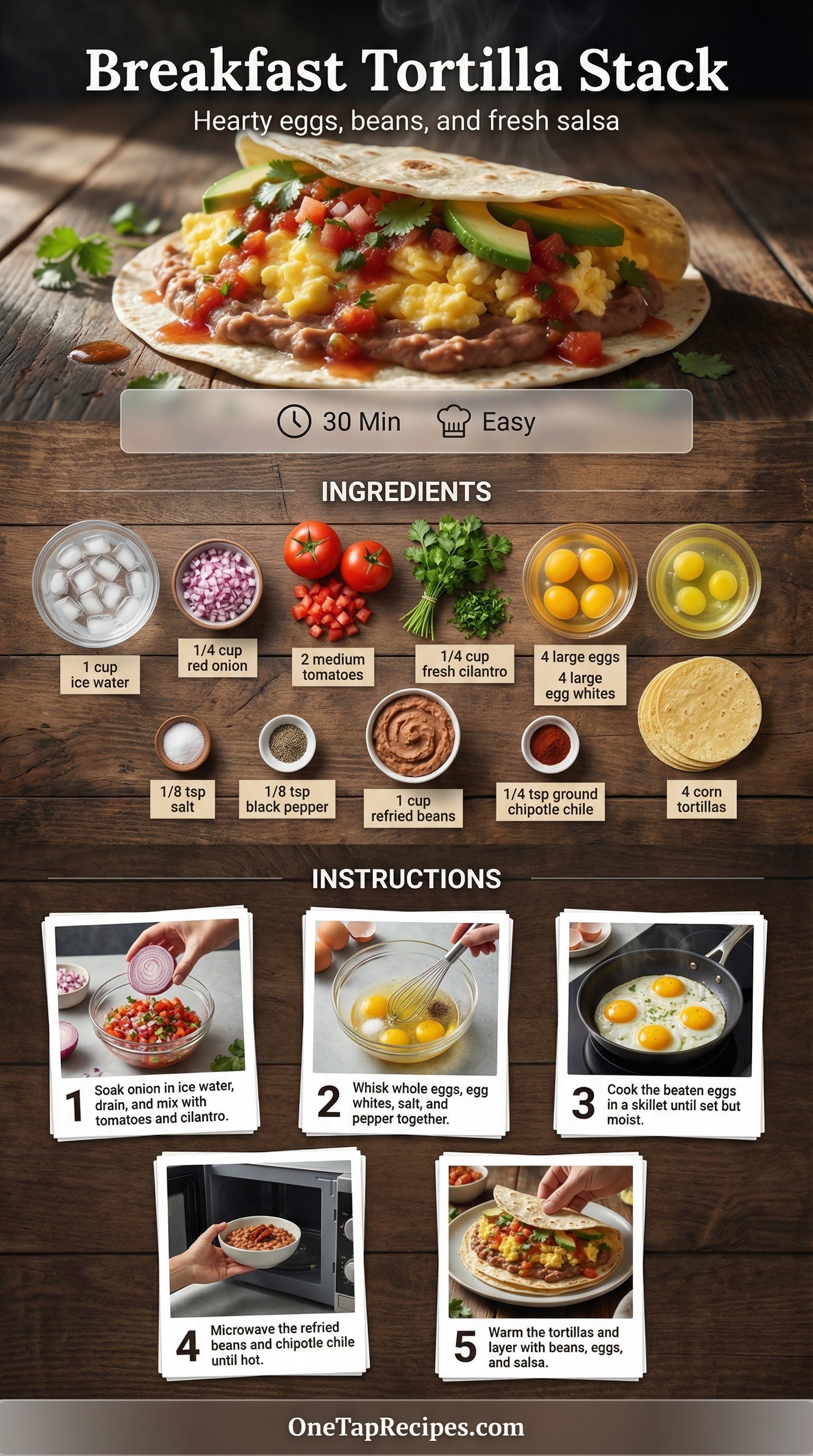 Breakfast Tortilla Stack

Hearty eggs, beans, and fresh salsa

30 Min Easy

INGREDIENTS

1 cup ice water

1/4 cup red onion

2 medium tomatoes

1/4 cup fresh cilantro

4 large eggs 4 large egg whites

1/8 tsp salt

1/8 tsp black pepper

1 cup refried beans

1/4 tsp ground chipotle chile

4 corn tortillas

INSTRUCTIONS

1 Soak onion in ice water, drain, and mix with tomatoes and cilantro.

2 Whisk whole eggs, egg whites, salt, and pepper together.

3 Cook the beaten eggs in a skillet until set but moist.

4 Microwave the refried beans and chipotle chile until hot.

5 Warm the tortillas and layer with beans, eggs, and salsa.

OneTapRecipes.com