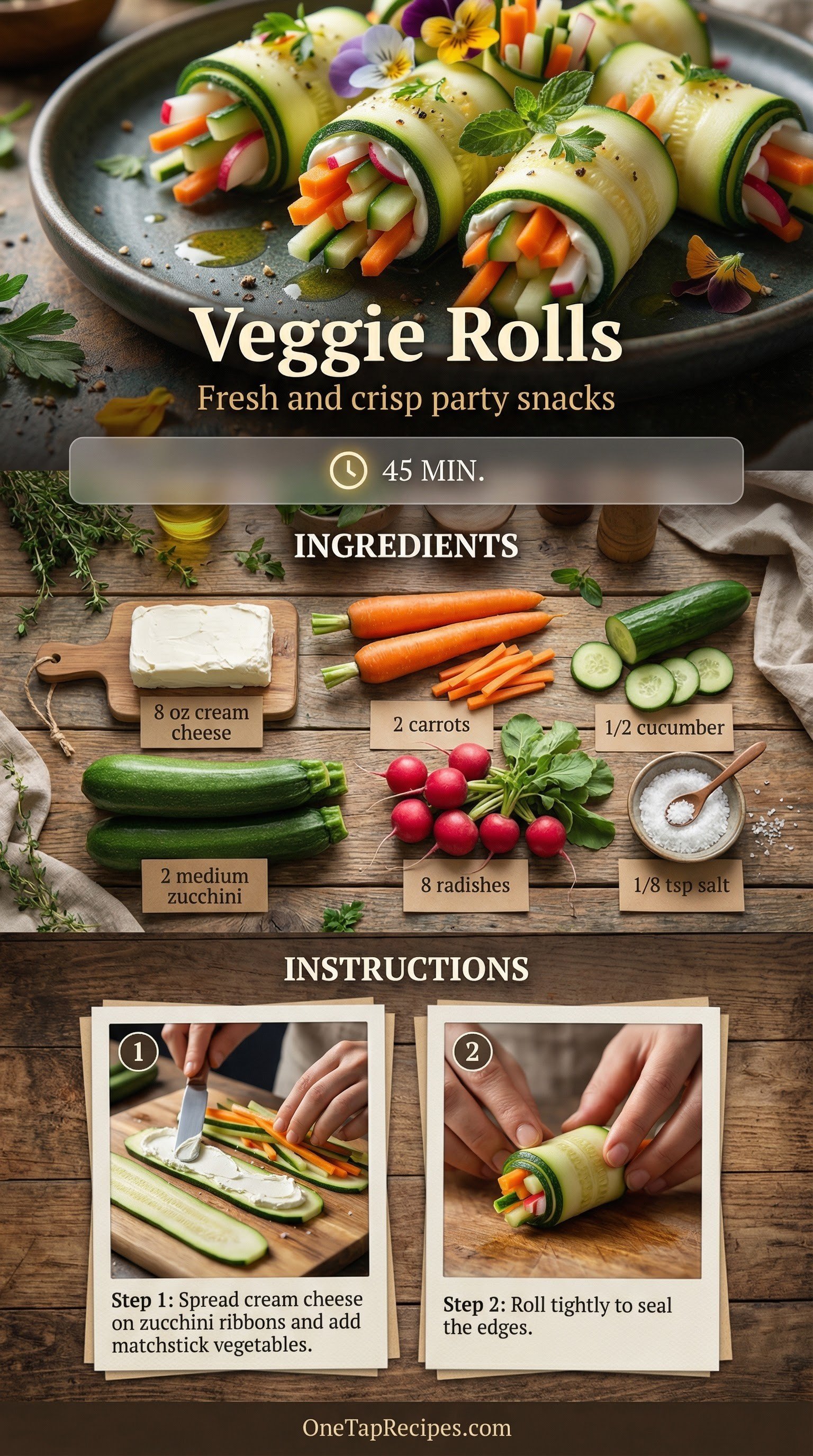 Veggie Rolls

Fresh and crisp party snacks

45 MIN.

INGREDIENTS

8 oz cream cheese

2 carrots

1/2 cucumber

2 medium zucchini

8 radishes

1/8 tsp salt

INSTRUCTIONS

1

Step 1: Spread cream cheese on zucchini ribbons and add matchstick vegetables.

2

Step 2: Roll tightly to seal the edges.

OneTapRecipes.com