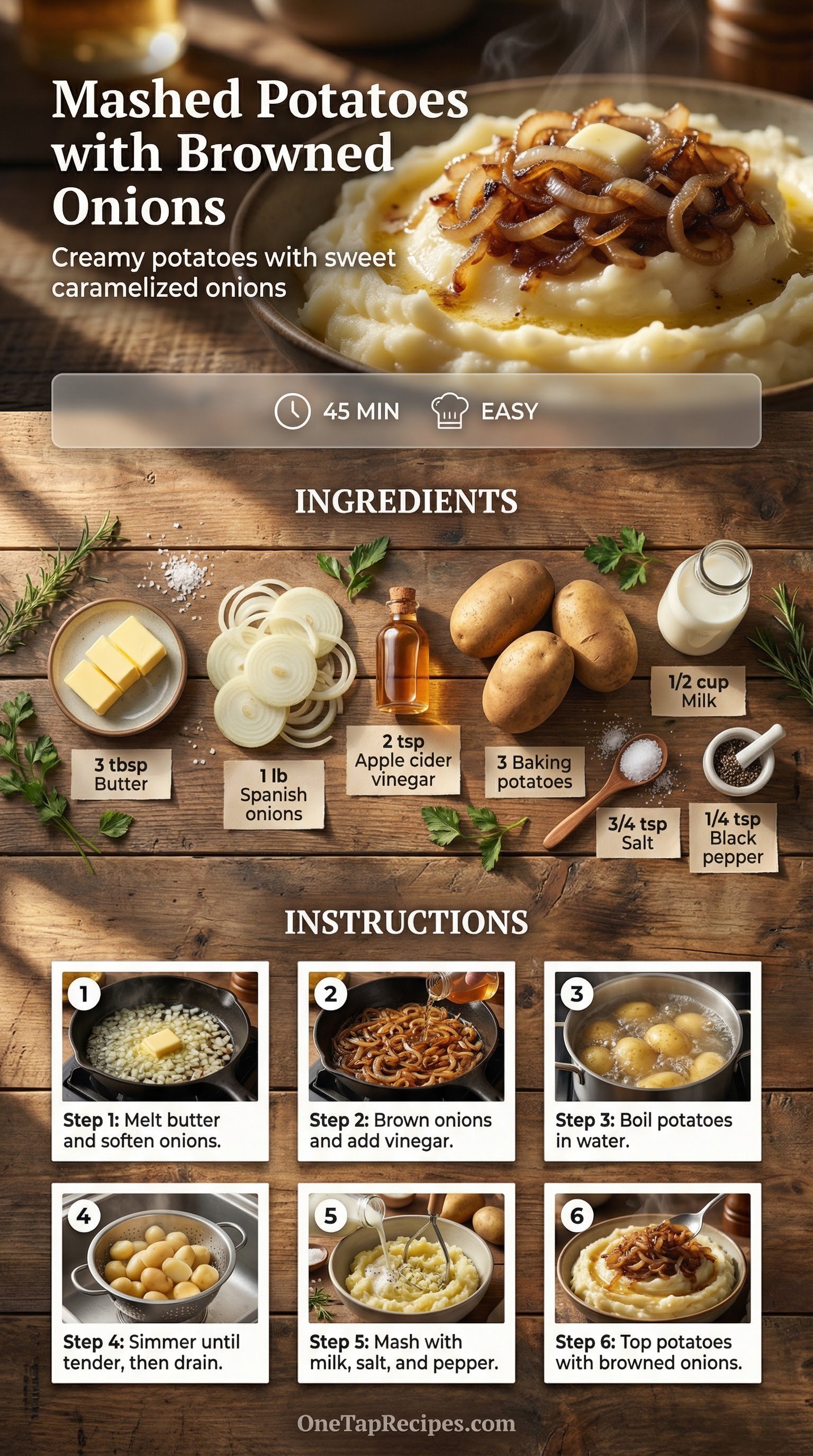 Mashed Potatoes with Browned Onions

Creamy potatoes with sweet caramelized onions

45 MIN EASY

INGREDIENTS

3 tbsp Butter

1 lb Spanish onions

2 tsp Apple cider vinegar

3 Baking potatoes

1/2 cup Milk

3/4 tsp Salt

1/4 tsp Black pepper

INSTRUCTIONS

1
Step 1: Melt butter and soften onions.

2
Step 2: Brown onions and add vinegar.

3
Step 3: Boil potatoes in water.

4
Step 4: Simmer until tender, then drain.

5
Step 5: Mash with milk, salt, and pepper.

6
Step 6: Top potatoes with browned onions.

OneTapRecipes.com