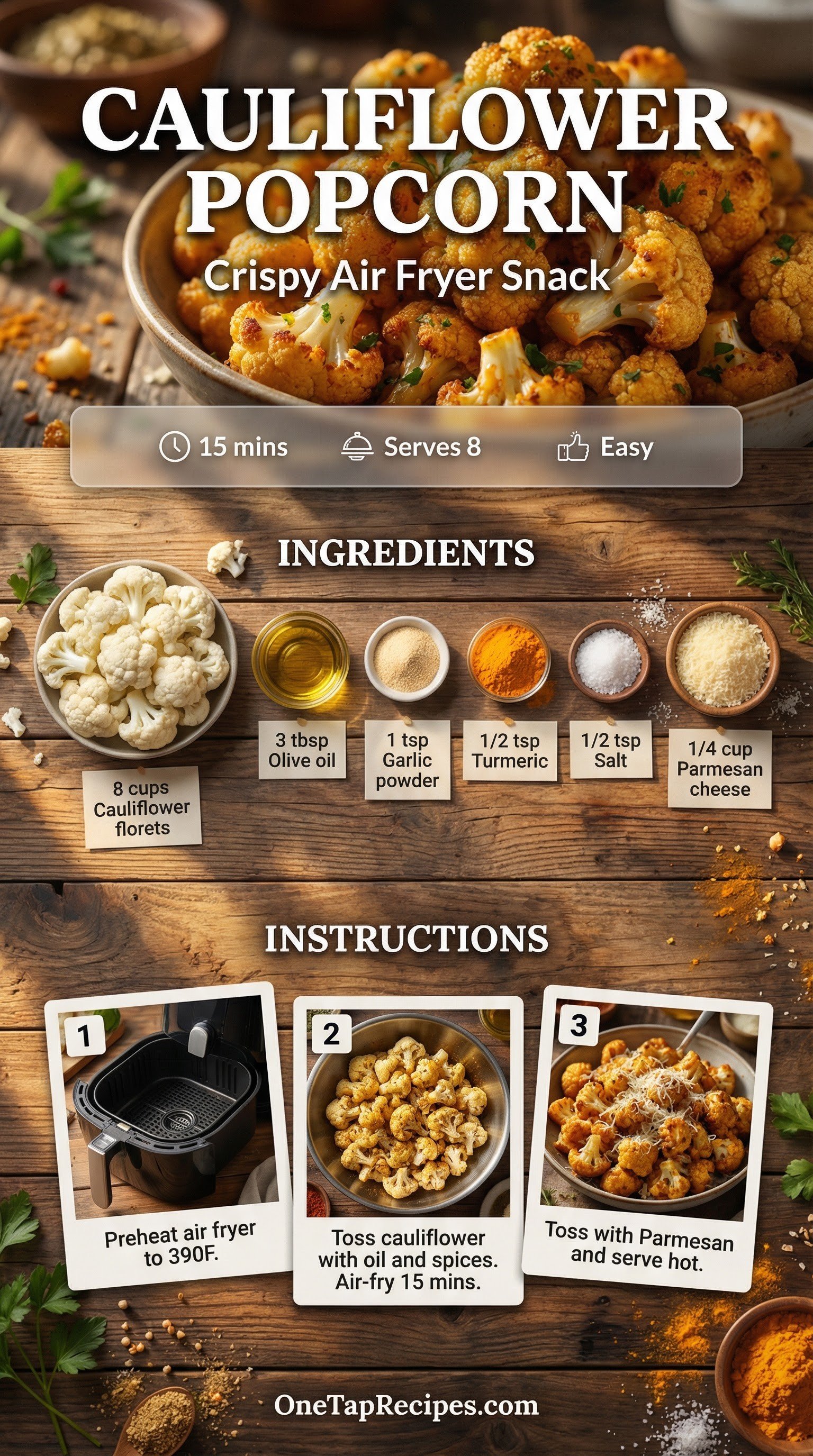 CAULIFLOWER POPCORN
Crispy Air Fryer Snack

15 mins
Serves 8
Easy

INGREDIENTS

8 cups Cauliflower florets
3 tbsp Olive oil
1 tsp Garlic powder
1/2 tsp Turmeric
1/2 tsp Salt
1/4 cup Parmesan cheese

INSTRUCTIONS

1
Preheat air fryer to 390F.

2
Toss cauliflower with oil and spices. Air-fry 15 mins.

3
Toss with Parmesan and serve hot.

OneTapRecipes.com