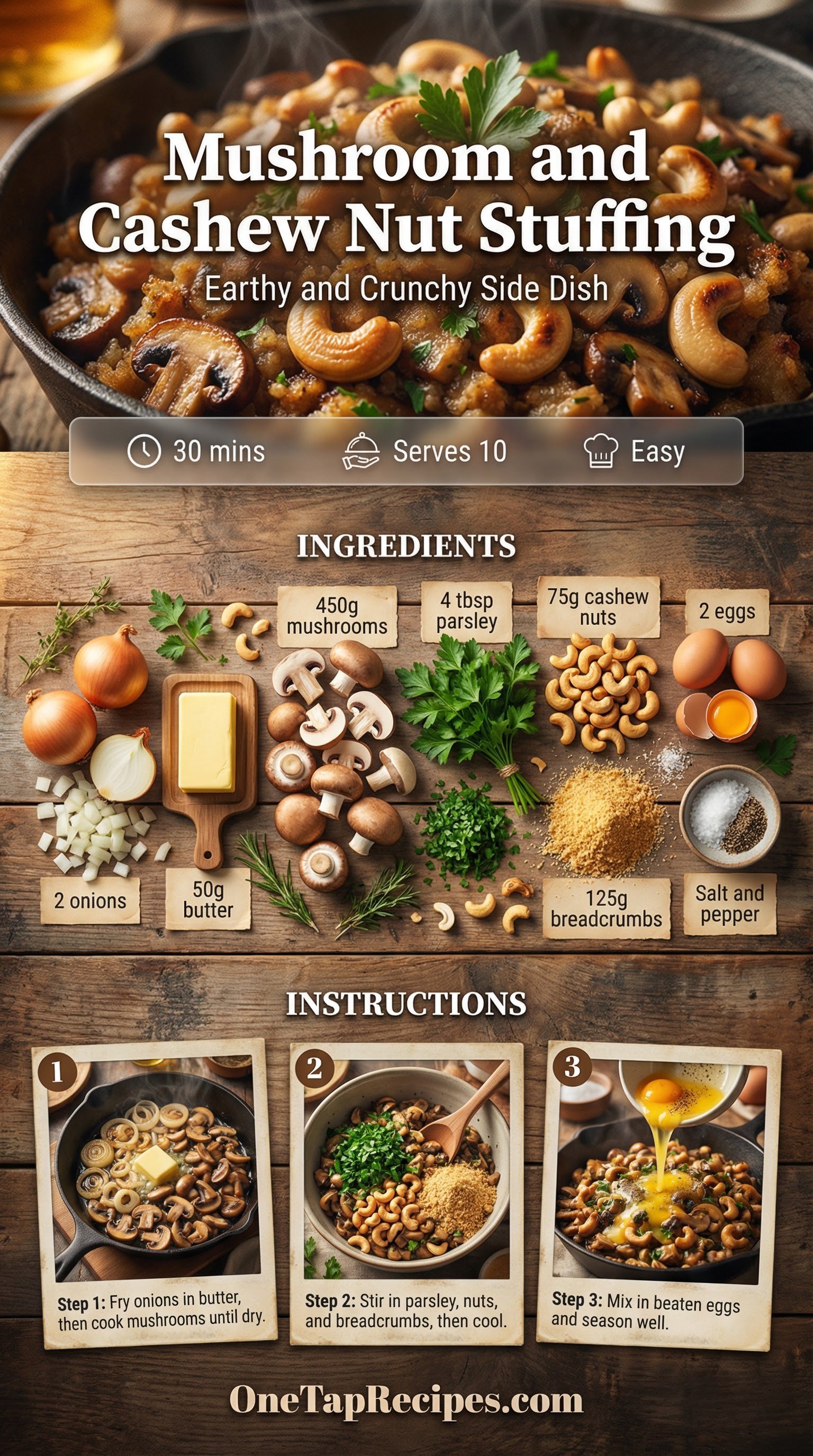 Mushroom and Cashew Nut Stuffing

Earthy and Crunchy Side Dish

30 mins
Serves 10
Easy

INGREDIENTS

450g mushrooms
4 tbsp parsley
75g cashew nuts
2 eggs
2 onions
50g butter
125g breadcrumbs
Salt and pepper

INSTRUCTIONS

1
Step 1: Fry onions in butter, then cook mushrooms until dry.

2
Step 2: Stir in parsley, nuts, and breadcrumbs, then cool.

3
Step 3: Mix in beaten eggs and season well.

OneTapRecipes.com