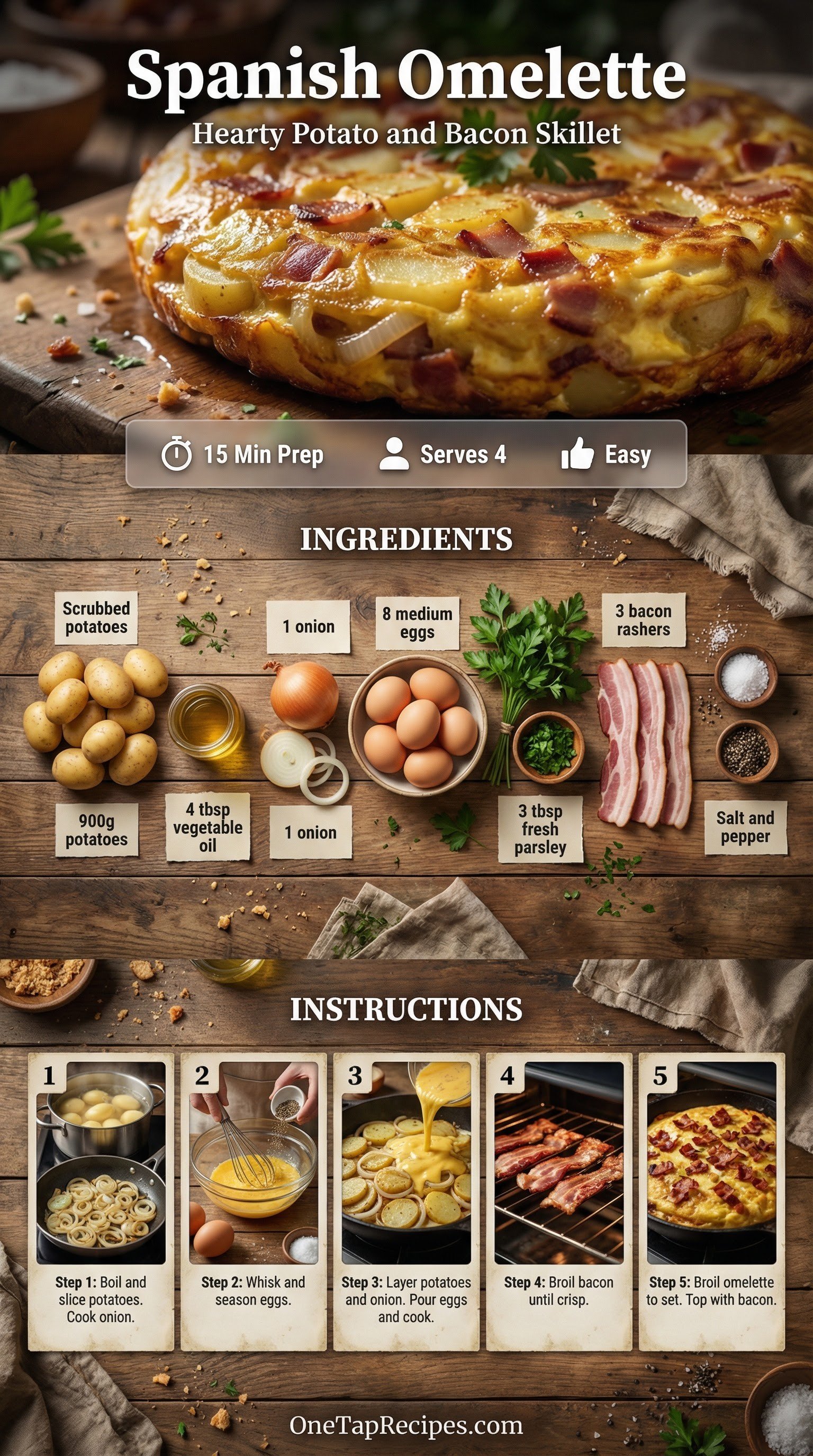 Spanish Omelette
Hearty Potato and Bacon Skillet

15 Min Prep
Serves 4
Easy

INGREDIENTS

Scrubbed potatoes
1 onion
8 medium eggs
3 bacon rashers

900g potatoes
4 tbsp vegetable oil
1 onion
3 tbsp fresh parsley
Salt and pepper

INSTRUCTIONS

1
Step 1: Boil and slice potatoes. Cook onion.

2
Step 2: Whisk and season eggs.

3
Step 3: Layer potatoes and onion. Pour eggs and cook.

4
Step 4: Broil bacon until crisp.

5
Step 5: Broil omelette to set. Top with bacon.

OneTapRecipes.com