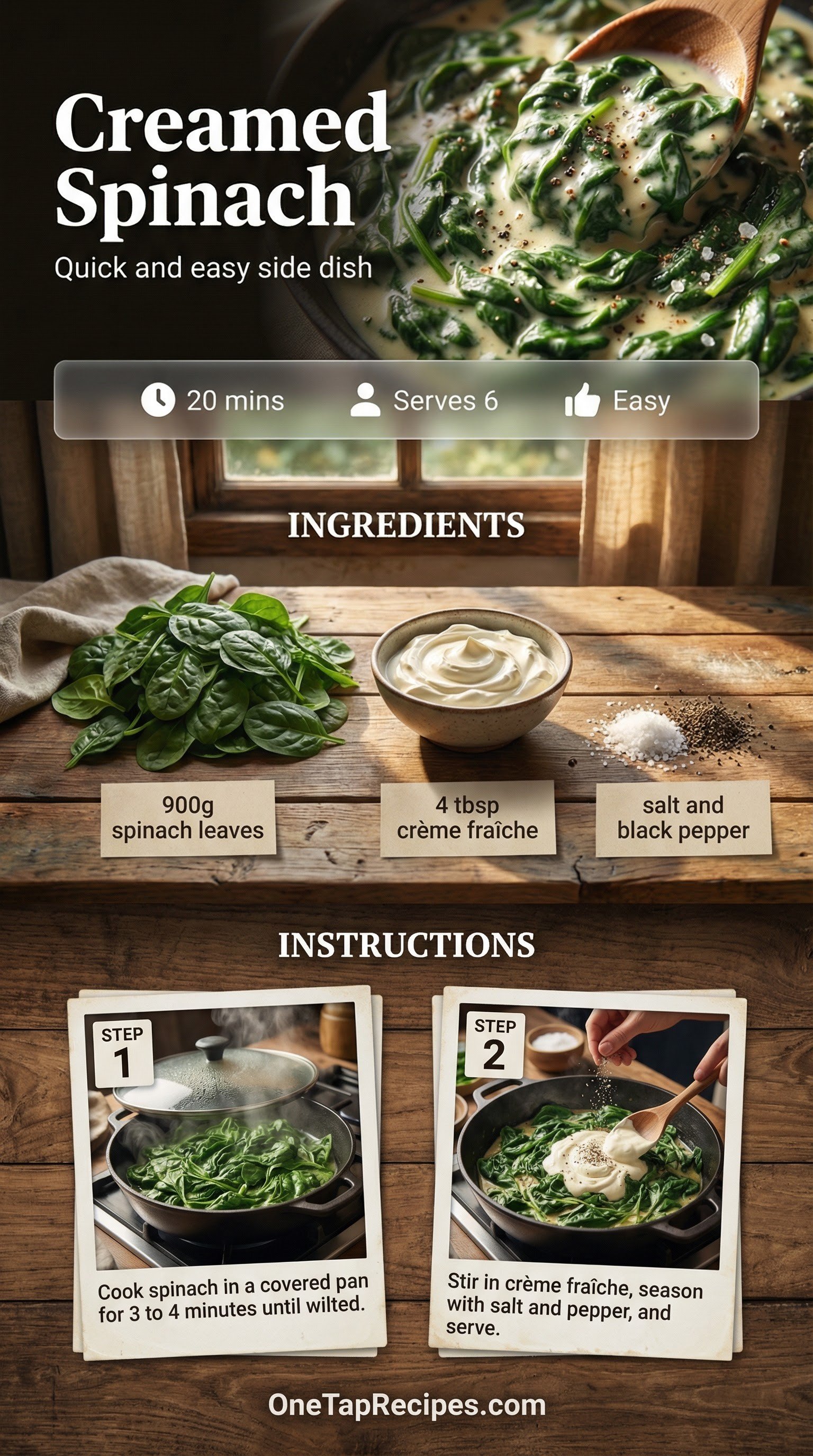 Creamed Spinach

Quick and easy side dish

20 mins Serves 6 Easy

INGREDIENTS

900g spinach leaves

4 tbsp crème fraîche

salt and black pepper

INSTRUCTIONS

STEP 1

Cook spinach in a covered pan for 3 to 4 minutes until wilted.

STEP 2

Stir in crème fraîche, season with salt and pepper, and serve.

OneTapRecipes.com