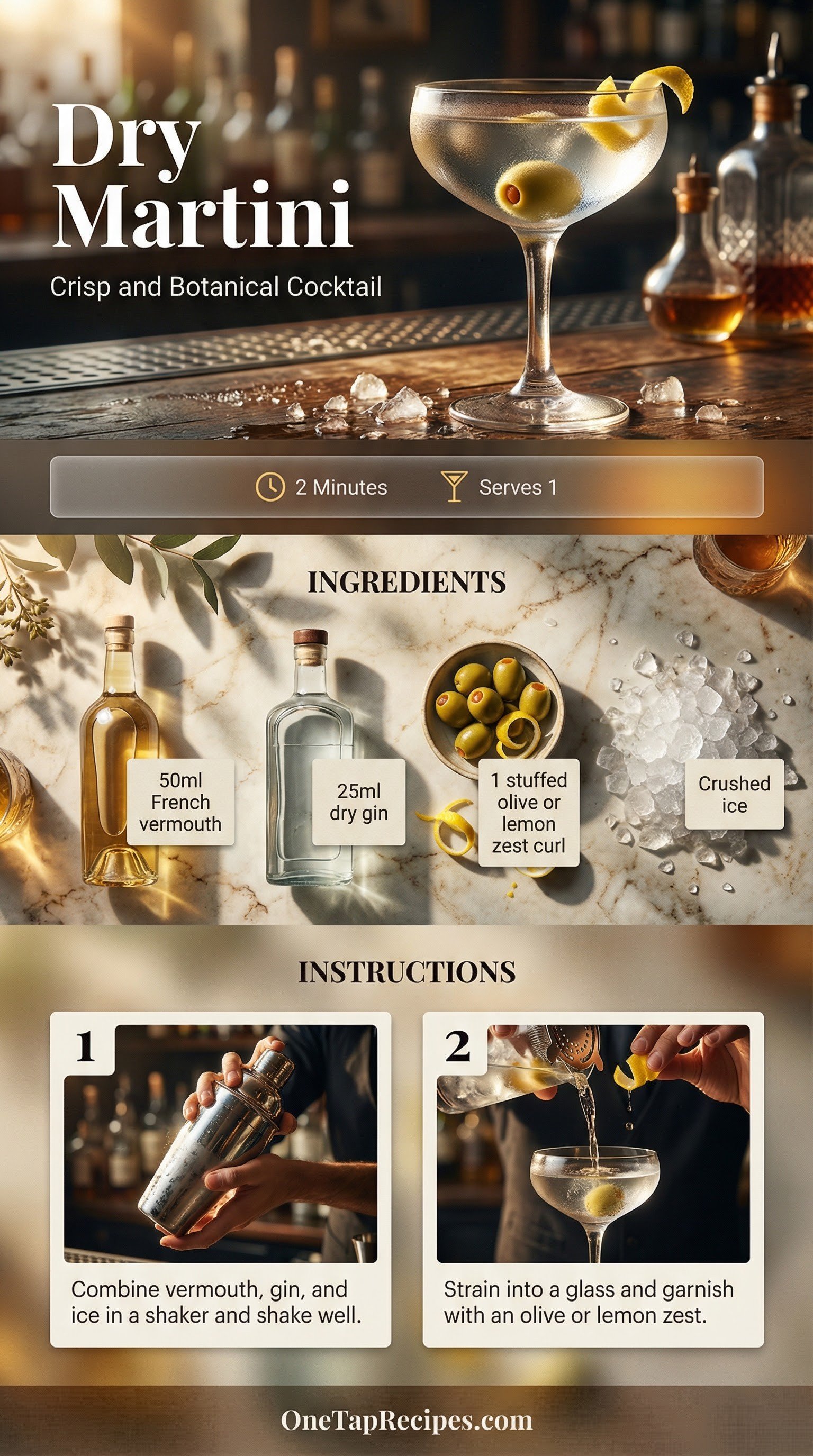 Dry Martini

Crisp and Botanical Cocktail

2 Minutes

Serves 1

INGREDIENTS

50ml French vermouth

25ml dry gin

1 stuffed olive or lemon zest curl

Crushed ice

INSTRUCTIONS

1

Combine vermouth, gin, and ice in a shaker and shake well.

2

Strain into a glass and garnish with an olive or lemon zest.

OneTapRecipes.com