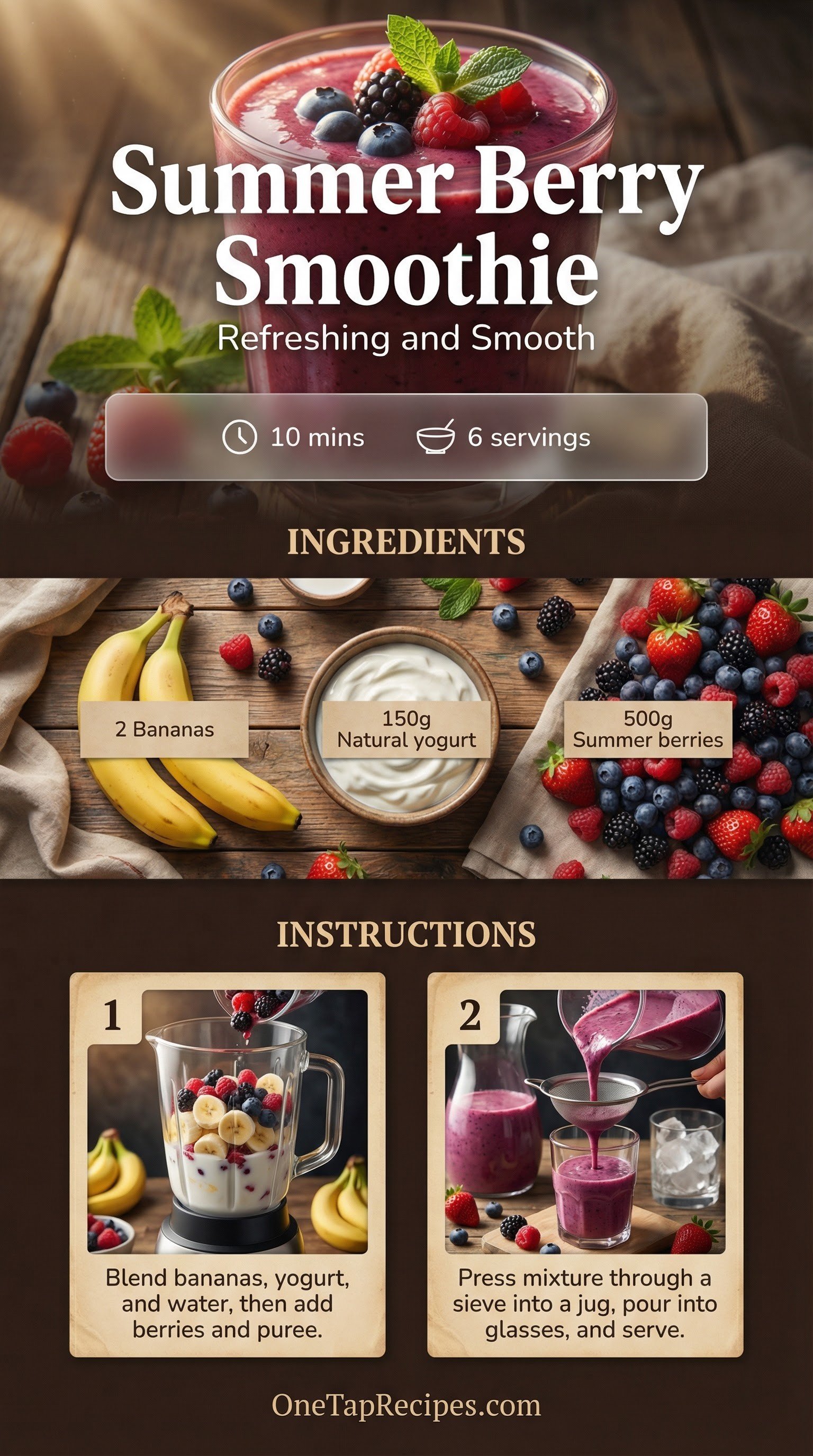 Summer Berry Smoothie

Refreshing and Smooth

10 mins

6 servings

INGREDIENTS

2 Bananas

150g Natural yogurt

500g Summer berries

INSTRUCTIONS

1

Blend bananas, yogurt, and water, then add berries and puree.

2

Press mixture through a sieve into a jug, pour into glasses, and serve.

OneTapRecipes.com