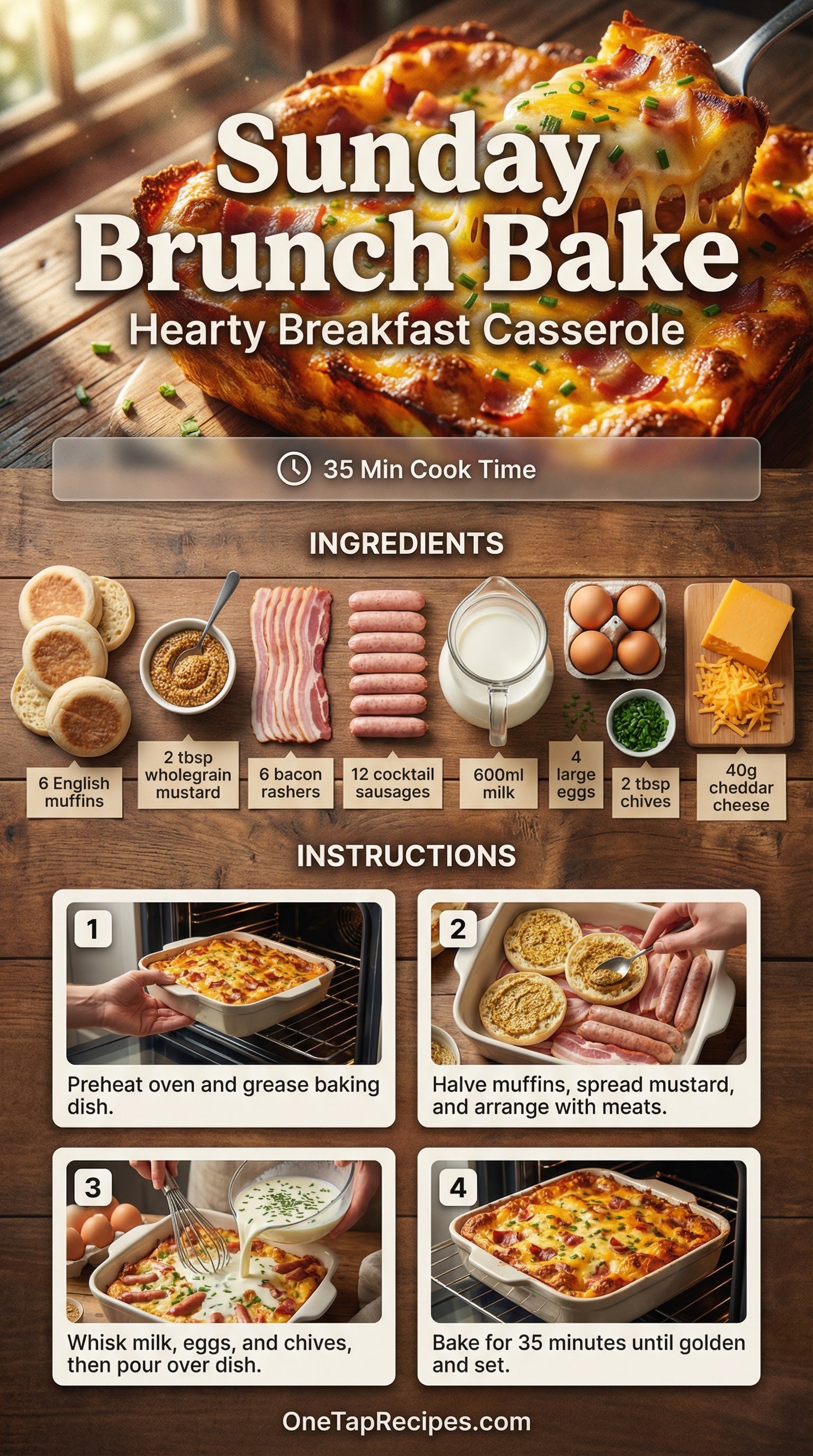 Sunday Brunch Bake

Hearty Breakfast Casserole

35 Min Cook Time

INGREDIENTS

6 English muffins

2 tbsp wholegrain mustard

6 bacon rashers

12 cocktail sausages

600ml milk

4 large eggs

2 tbsp chives

40g cheddar cheese

INSTRUCTIONS

1

Preheat oven and grease baking dish.

2

Halve muffins, spread mustard, and arrange with meats.

3

Whisk milk, eggs, and chives, then pour over dish.

4

Bake for 35 minutes until golden and set.

OneTapRecipes.com