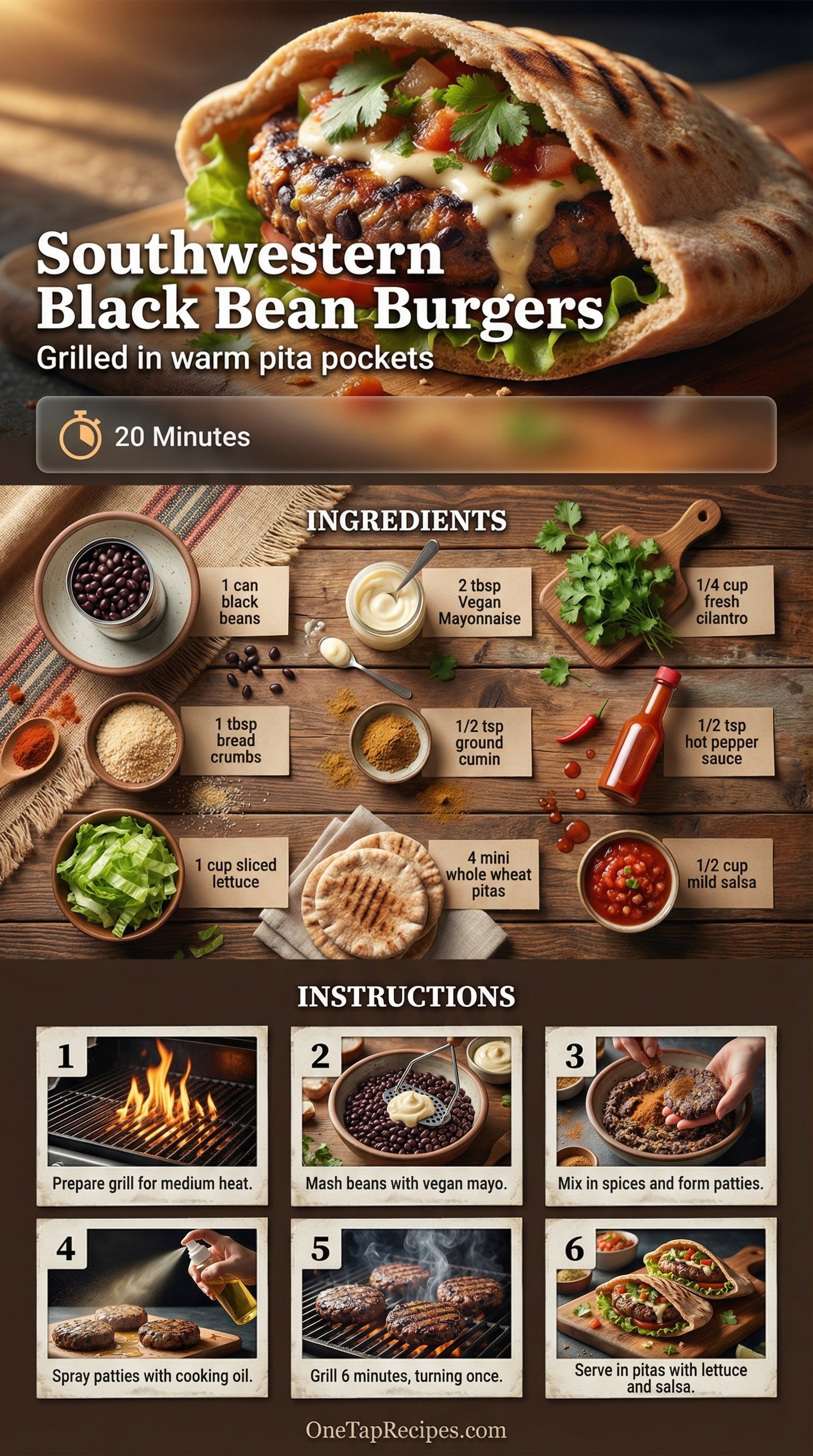 Southwestern Black Bean Burgers
Grilled in warm pita pockets

20 Minutes

INGREDIENTS

1 can black beans

2 tbsp Vegan Mayonnaise

1/4 cup fresh cilantro

1 tbsp bread crumbs

1/2 tsp ground cumin

1/2 tsp hot pepper sauce

1 cup sliced lettuce

4 mini whole wheat pitas

1/2 cup mild salsa

INSTRUCTIONS

1 Prepare grill for medium heat.

2 Mash beans with vegan mayo.

3 Mix in spices and form patties.

4 Spray patties with cooking oil.

5 Grill 6 minutes, turning once.

6 Serve in pitas with lettuce and salsa.

OneTapRecipes.com