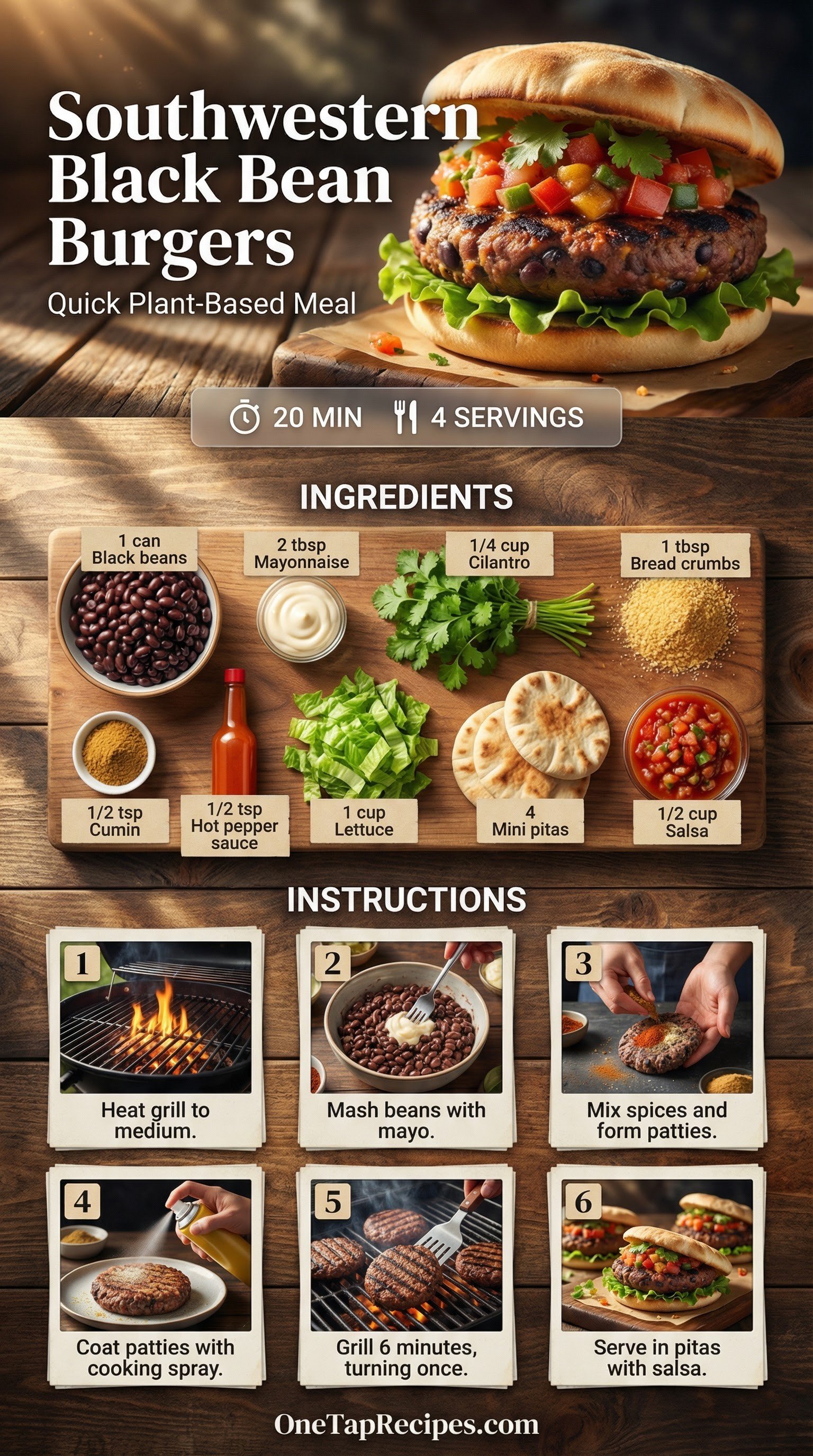 Southwestern Black Bean Burgers

Quick Plant-Based Meal

20 MIN 4 SERVINGS

INGREDIENTS

1 can Black beans

2 tbsp Mayonnaise

1/4 cup Cilantro

1 tbsp Bread crumbs

1/2 tsp Cumin

1/2 tsp Hot pepper sauce

1 cup Lettuce

4 Mini pitas

1/2 cup Salsa

INSTRUCTIONS

1 Heat grill to medium.

2 Mash beans with mayo.

3 Mix spices and form patties.

4 Coat patties with cooking spray.

5 Grill 6 minutes, turning once.

6 Serve in pitas with salsa.

OneTapRecipes.com