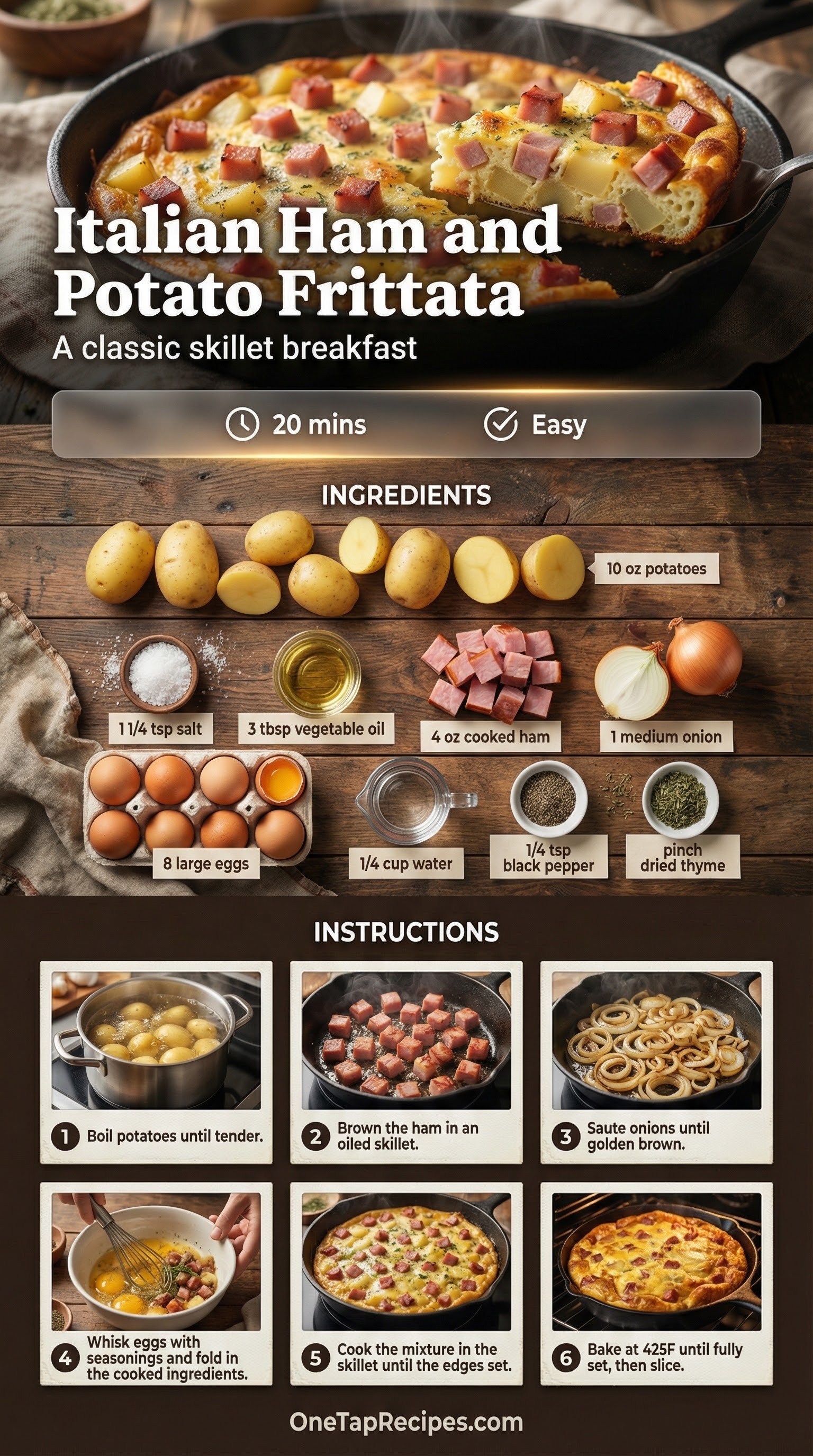 Italian Ham and Potato Frittata

A classic skillet breakfast

20 mins

Easy

INGREDIENTS

10 oz potatoes

1 1/4 tsp salt

3 tbsp vegetable oil

4 oz cooked ham

1 medium onion

8 large eggs

1/4 cup water

1/4 tsp black pepper

pinch dried thyme

INSTRUCTIONS

1 Boil potatoes until tender.

2 Brown the ham in an oiled skillet.

3 Saute onions until golden brown.

4 Whisk eggs with seasonings and fold in the cooked ingredients.

5 Cook the mixture in the skillet until the edges set.

6 Bake at 425F until fully set, then slice.

OneTapRecipes.com