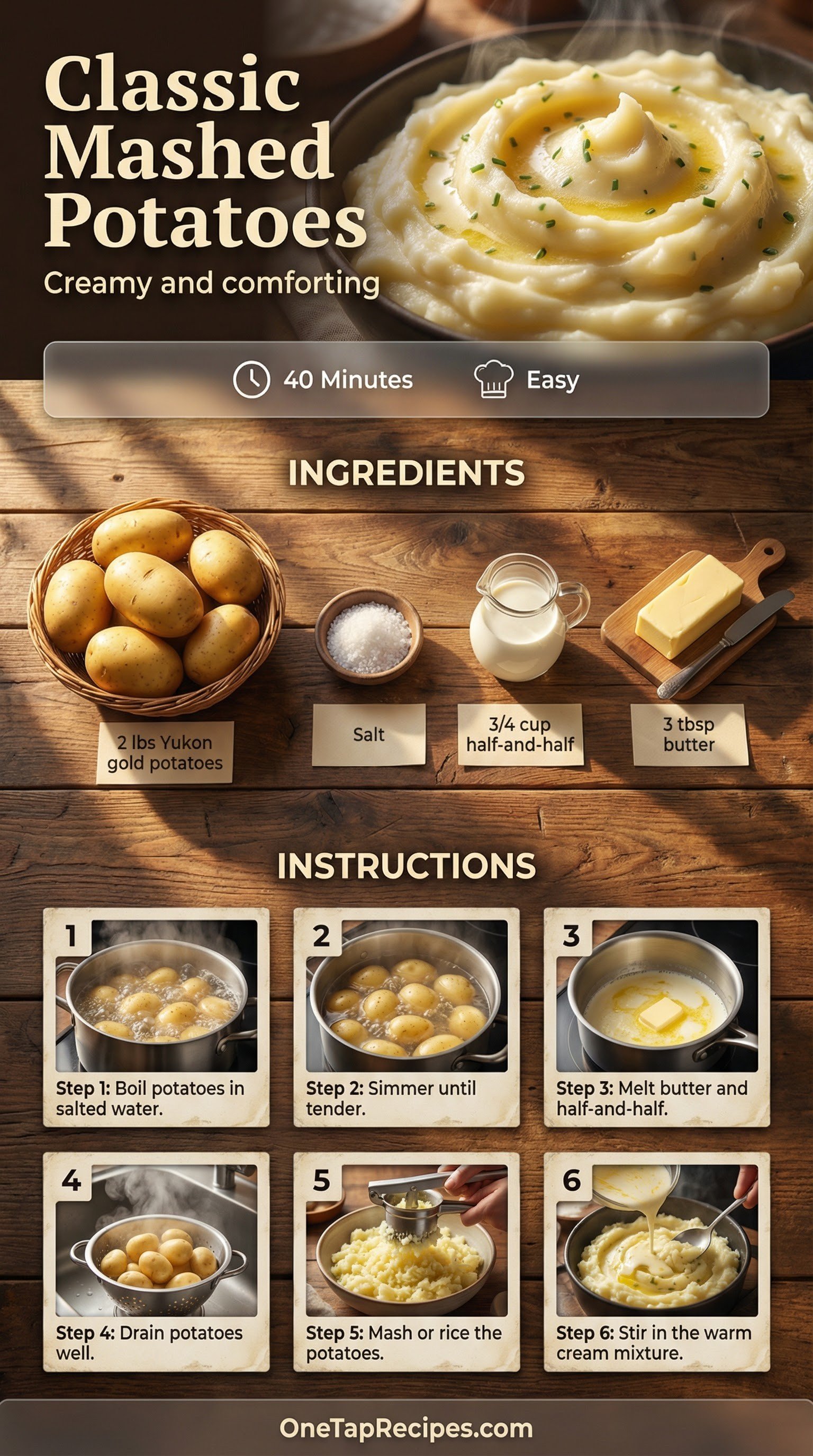 Classic Mashed Potatoes

Creamy and comforting

40 Minutes

Easy

INGREDIENTS

2 lbs Yukon gold potatoes

Salt

3/4 cup half-and-half

3 tbsp butter

INSTRUCTIONS

1

Step 1: Boil potatoes in salted water.

2

Step 2: Simmer until tender.

3

Step 3: Melt butter and half-and-half.

4

Step 4: Drain potatoes well.

5

Step 5: Mash or rice the potatoes.

6

Step 6: Stir in the warm cream mixture.

OneTapRecipes.com