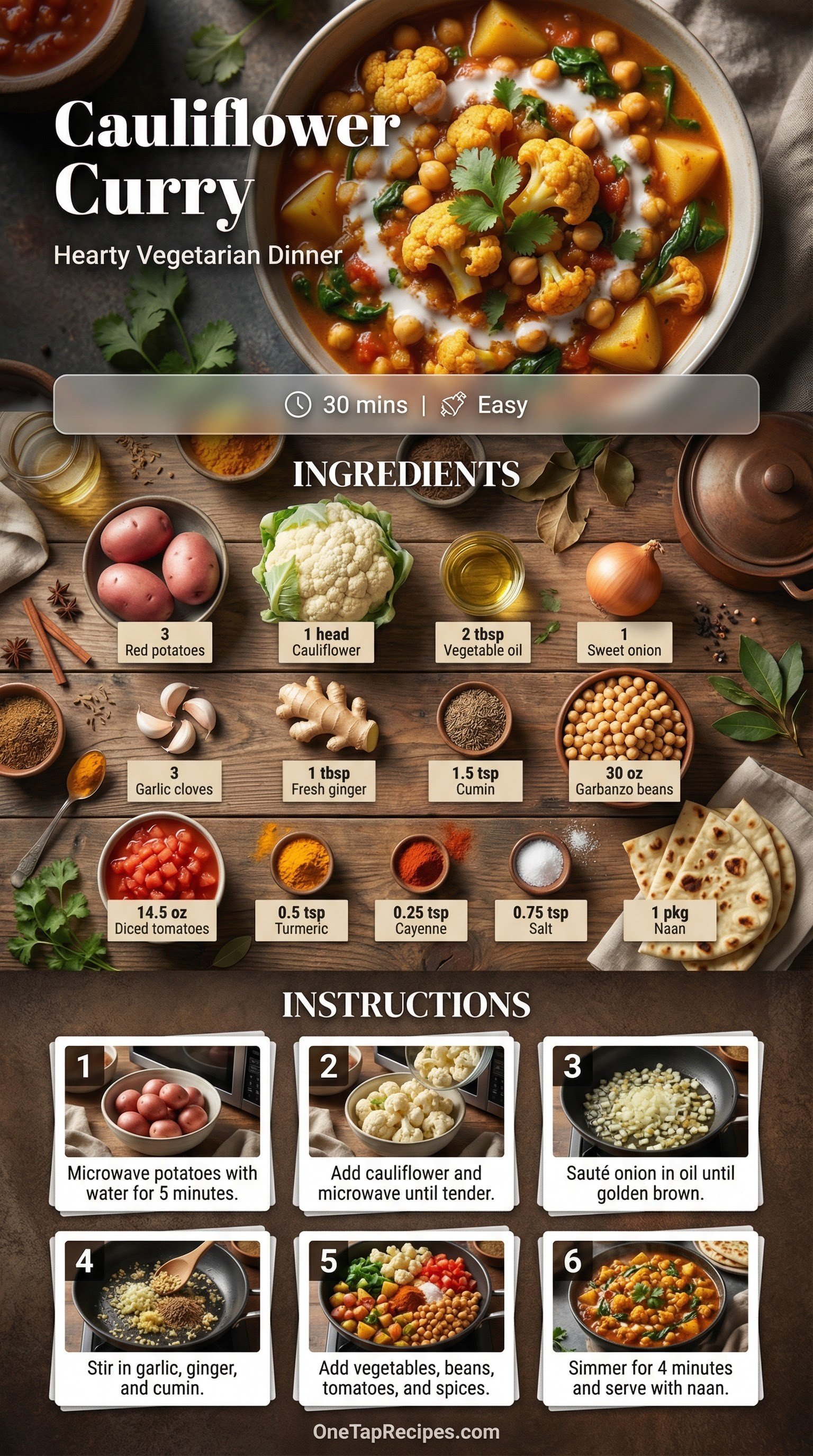 Cauliflower Curry

Hearty Vegetarian Dinner

30 mins | Easy

INGREDIENTS

3
Red potatoes

1 head
Cauliflower

2 tbsp
Vegetable oil

1
Sweet onion

3
Garlic cloves

1 tbsp
Fresh ginger

1.5 tsp
Cumin

30 oz
Garbanzo beans

14.5 oz
Diced tomatoes

0.5 tsp
Turmeric

0.25 tsp
Cayenne

0.75 tsp
Salt

1 pkg
Naan

INSTRUCTIONS

1
Microwave potatoes with water for 5 minutes.

2
Add cauliflower and microwave until tender.

3
Sauté onion in oil until golden brown.

4
Stir in garlic, ginger, and cumin.

5
Add vegetables, beans, tomatoes, and spices.

6
Simmer for 4 minutes and serve with naan.

OneTapRecipes.com