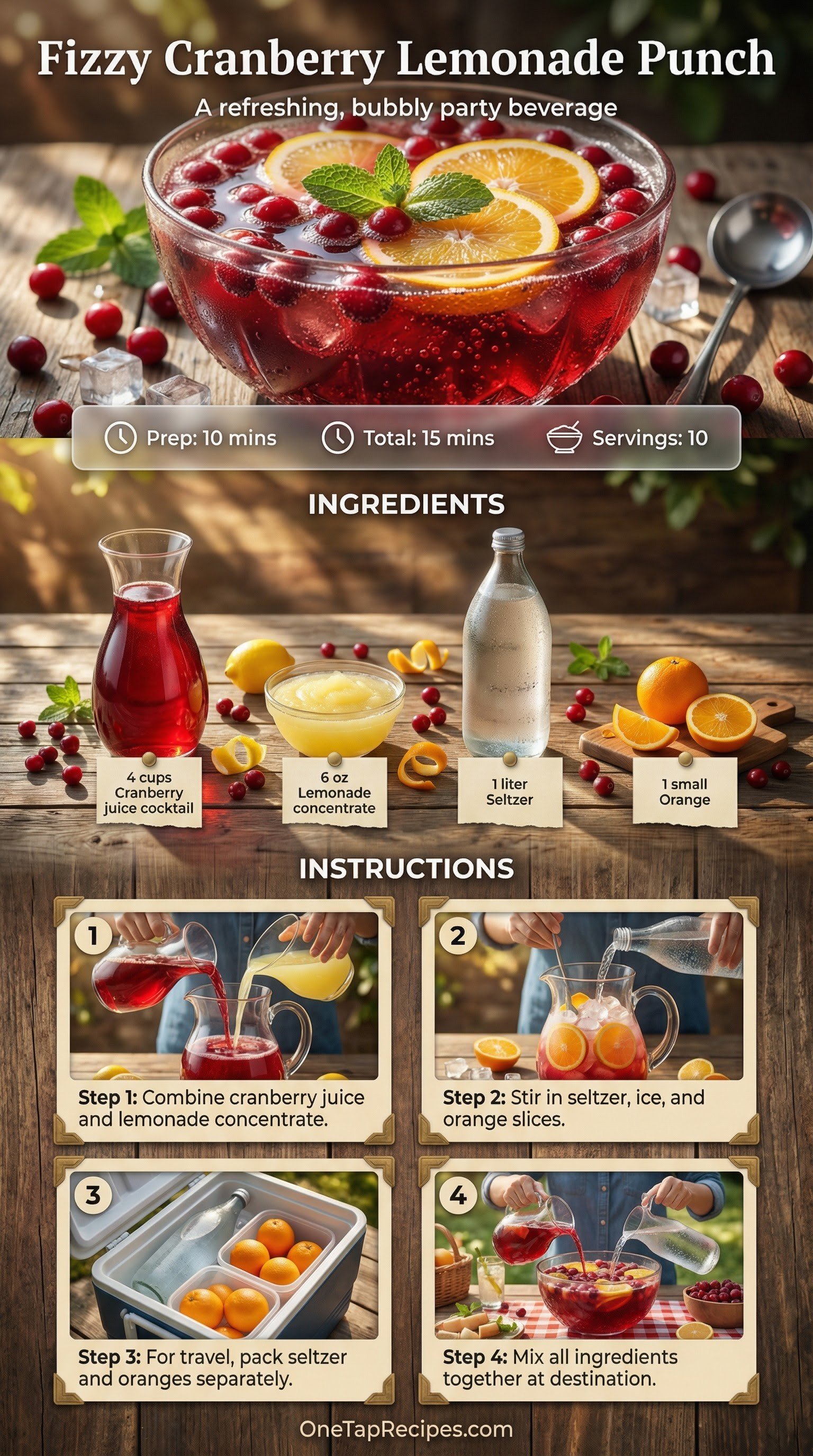 Fizzy Cranberry Lemonade Punch

A refreshing, bubbly party beverage

Prep: 10 mins
Total: 15 mins
Servings: 10

INGREDIENTS

4 cups Cranberry juice cocktail

6 oz Lemonade concentrate

1 liter Seltzer

1 small Orange

INSTRUCTIONS

1
Step 1: Combine cranberry juice and lemonade concentrate.

2
Step 2: Stir in seltzer, ice, and orange slices.

3
Step 3: For travel, pack seltzer and oranges separately.

4
Step 4: Mix all ingredients together at destination.

OneTapRecipes.com