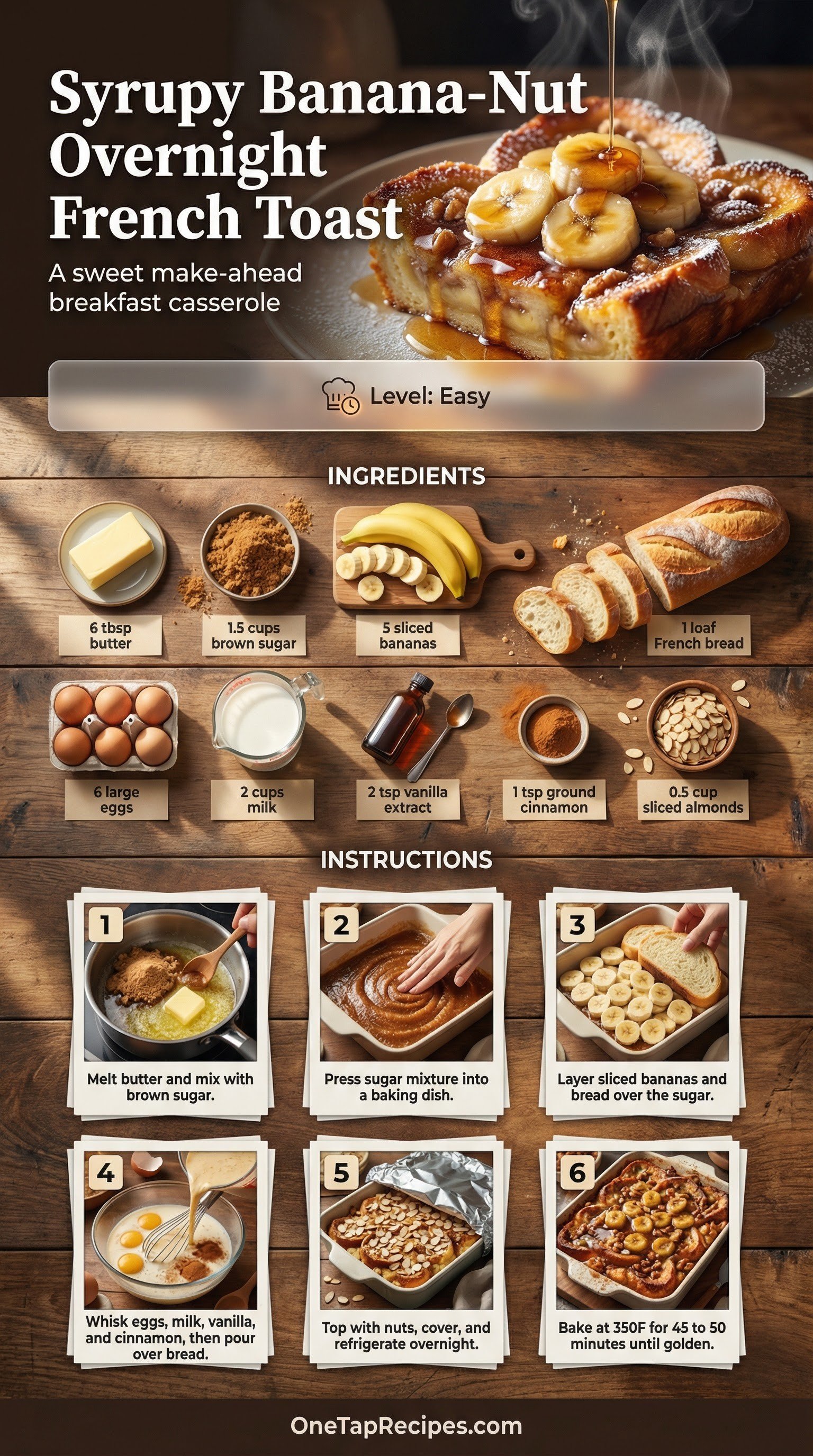 Syrupy Banana-Nut Overnight French Toast

A sweet make-ahead breakfast casserole

Level: Easy

INGREDIENTS

6 tbsp butter

1.5 cups brown sugar

5 sliced bananas

1 loaf French bread

6 large eggs

2 cups milk

2 tsp vanilla extract

1 tsp ground cinnamon

0.5 cup sliced almonds

INSTRUCTIONS

1
Melt butter and mix with brown sugar.

2
Press sugar mixture into a baking dish.

3
Layer sliced bananas and bread over the sugar.

4
Whisk eggs, milk, vanilla, and cinnamon, then pour over bread.

5
Top with nuts, cover, and refrigerate overnight.

6
Bake at 350F for 45 to 50 minutes until golden.

OneTapRecipes.com