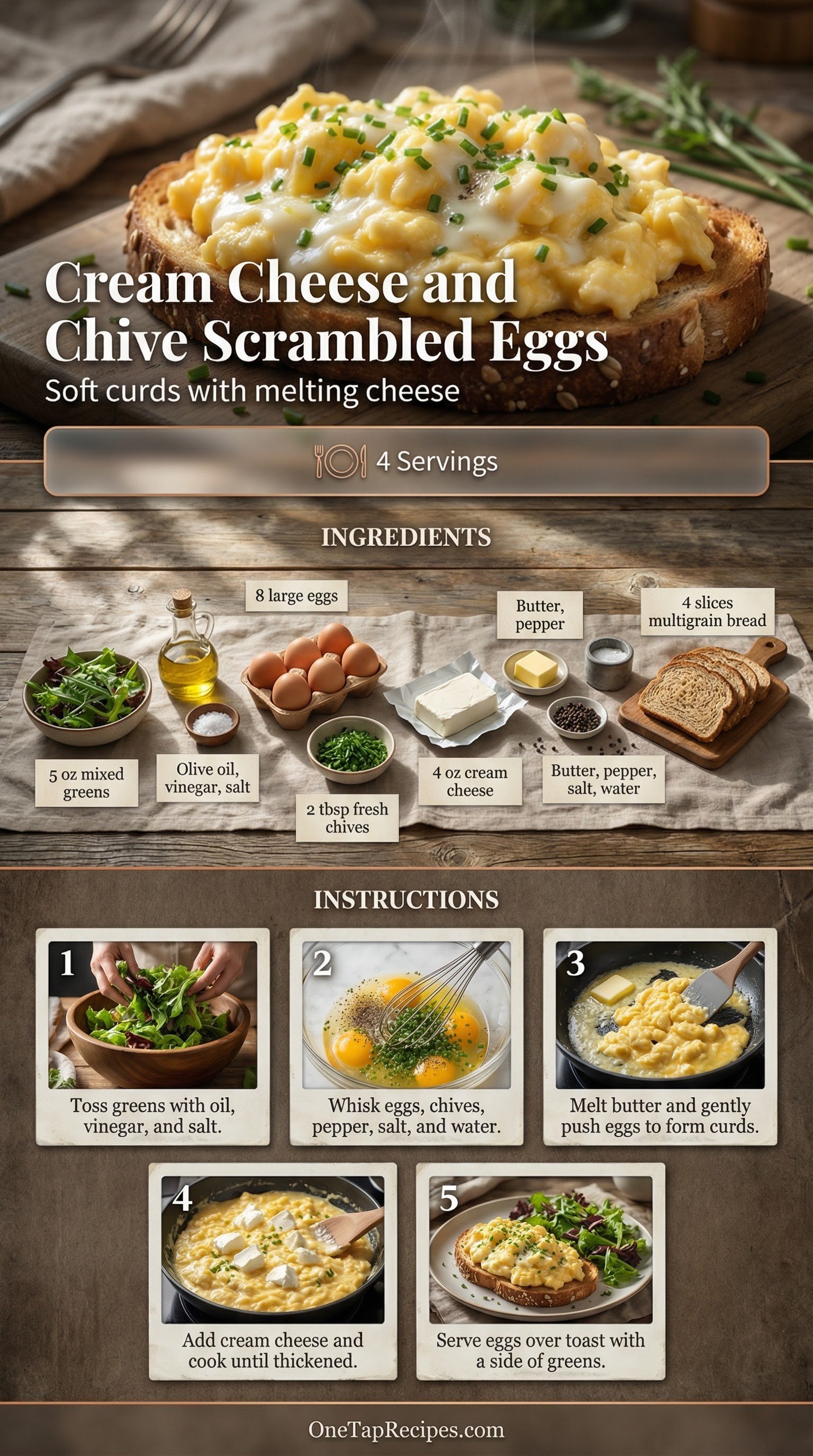 Cream Cheese and Chive Scrambled Eggs
Soft curds with melting cheese

4 Servings

INGREDIENTS

8 large eggs
Butter, pepper
4 slices multigrain bread
5 oz mixed greens
Olive oil, vinegar, salt
2 tbsp fresh chives
4 oz cream cheese
Butter, pepper, salt, water

INSTRUCTIONS

1
Toss greens with oil, vinegar, and salt.

2
Whisk eggs, chives, pepper, salt, and water.

3
Melt butter and gently push eggs to form curds.

4
Add cream cheese and cook until thickened.

5
Serve eggs over toast with a side of greens.

OneTapRecipes.com