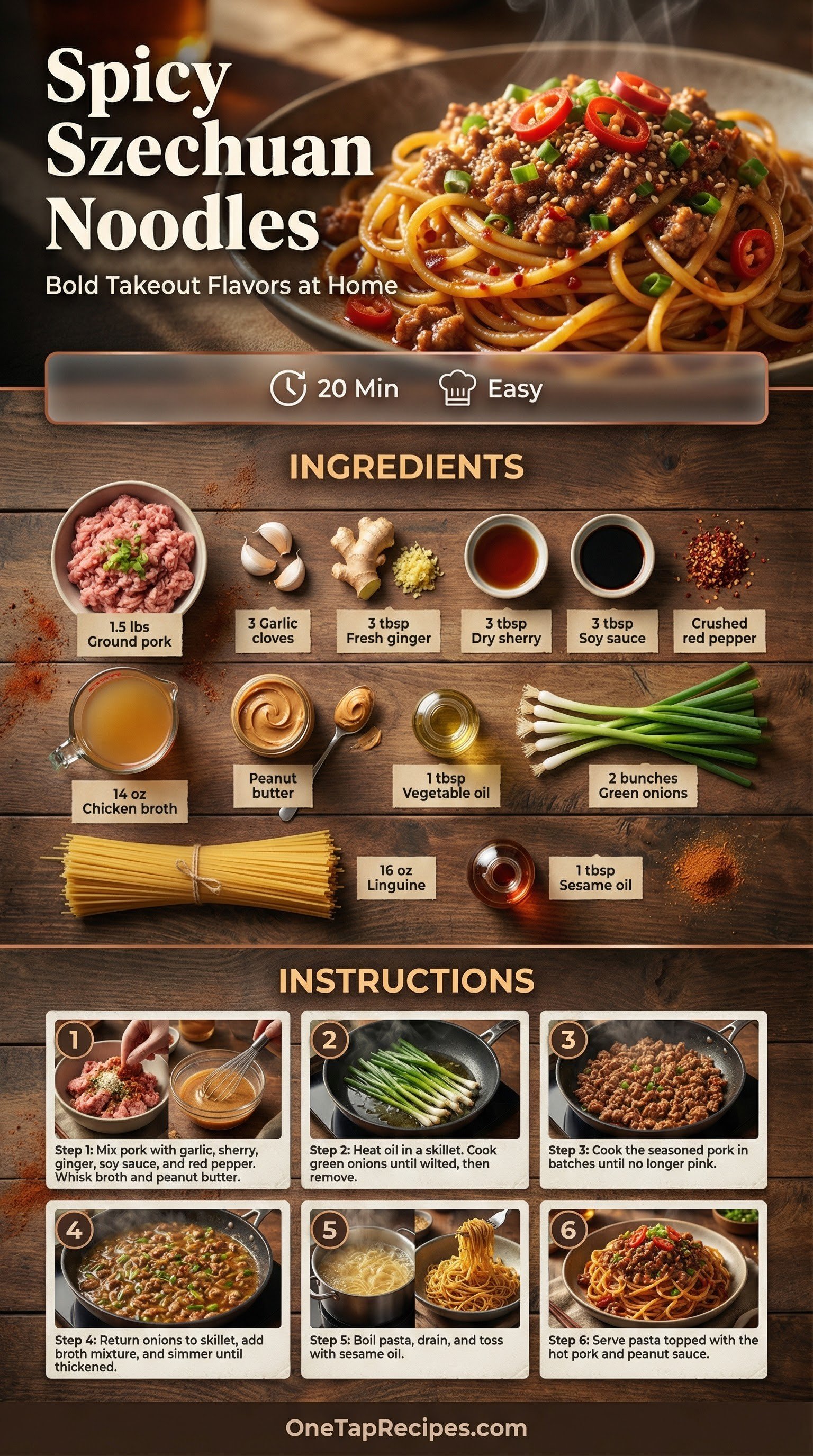 Spicy Szechuan Noodles

Bold Takeout Flavors at Home

20 Min Easy

INGREDIENTS

1.5 lbs Ground pork

3 Garlic cloves

3 tbsp Fresh ginger

3 tbsp Dry sherry

3 tbsp Soy sauce

Crushed red pepper

14 oz Chicken broth

Peanut butter

1 tbsp Vegetable oil

2 bunches Green onions

16 oz Linguine

1 tbsp Sesame oil

INSTRUCTIONS

1
Step 1: Mix pork with garlic, sherry, ginger, soy sauce, and red pepper. Whisk broth and peanut butter.

2
Step 2: Heat oil in a skillet. Cook green onions until wilted, then remove.

3
Step 3: Cook the seasoned pork in batches until no longer pink.

4
Step 4: Return onions to skillet, add broth mixture, and simmer until thickened.

5
Step 5: Boil pasta, drain, and toss with sesame oil.

6
Step 6: Serve pasta topped with the hot pork and peanut sauce.

OneTapRecipes.com