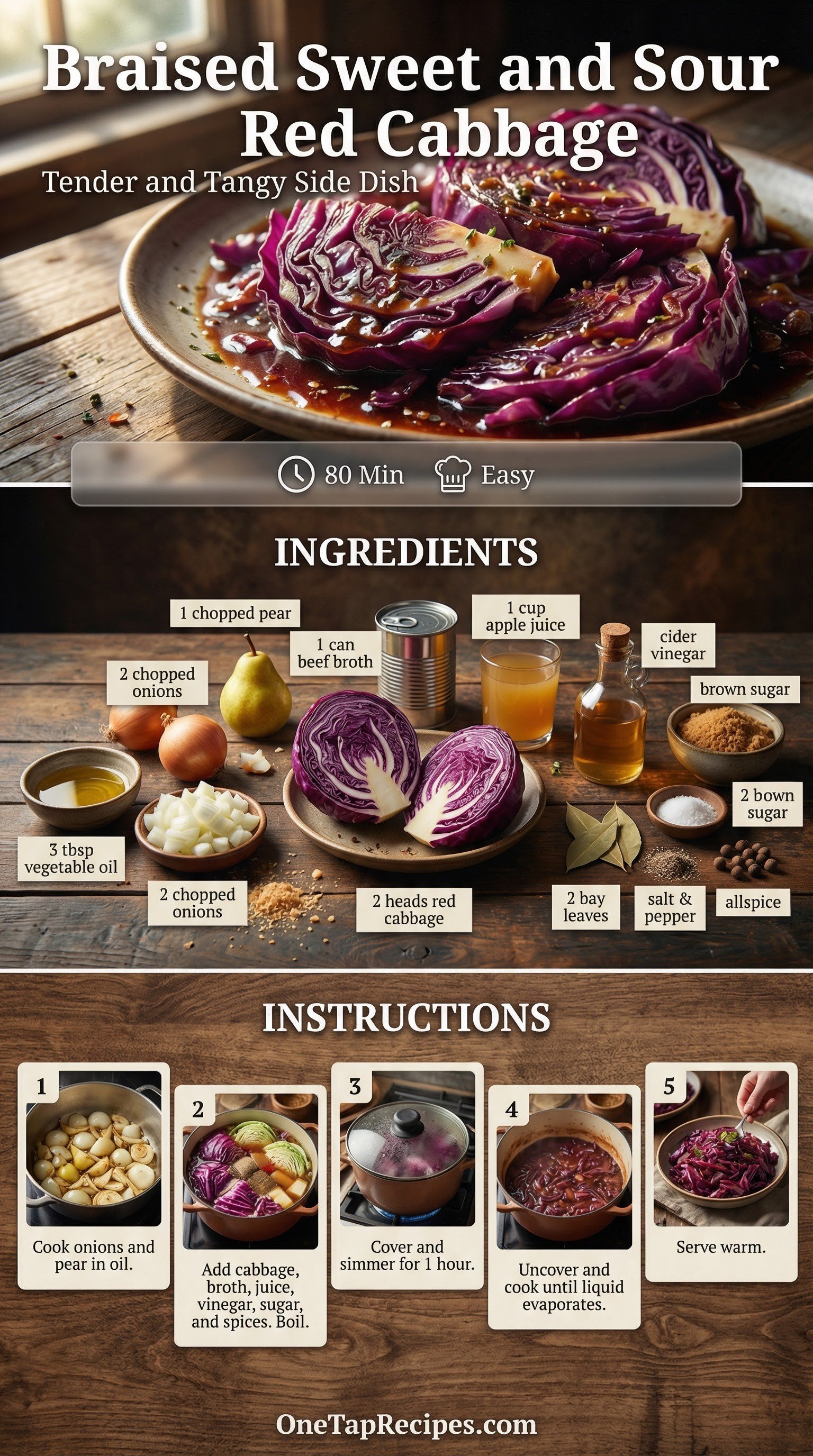 Braised Sweet and Sour Red Cabbage

Tender and Tangy Side Dish

80 Min Easy

INGREDIENTS

1 chopped pear

1 can beef broth

1 cup apple juice

cider vinegar

2 chopped onions

brown sugar

2 bown sugar

3 tbsp vegetable oil

2 chopped onions

2 heads red cabbage

2 bay leaves

salt & pepper

allspice

INSTRUCTIONS

1
Cook onions and pear in oil.

2
Add cabbage, broth, juice, vinegar, sugar, and spices. Boil.

3
Cover and simmer for 1 hour.

4
Uncover and cook until liquid evaporates.

5
Serve warm.

OneTapRecipes.com