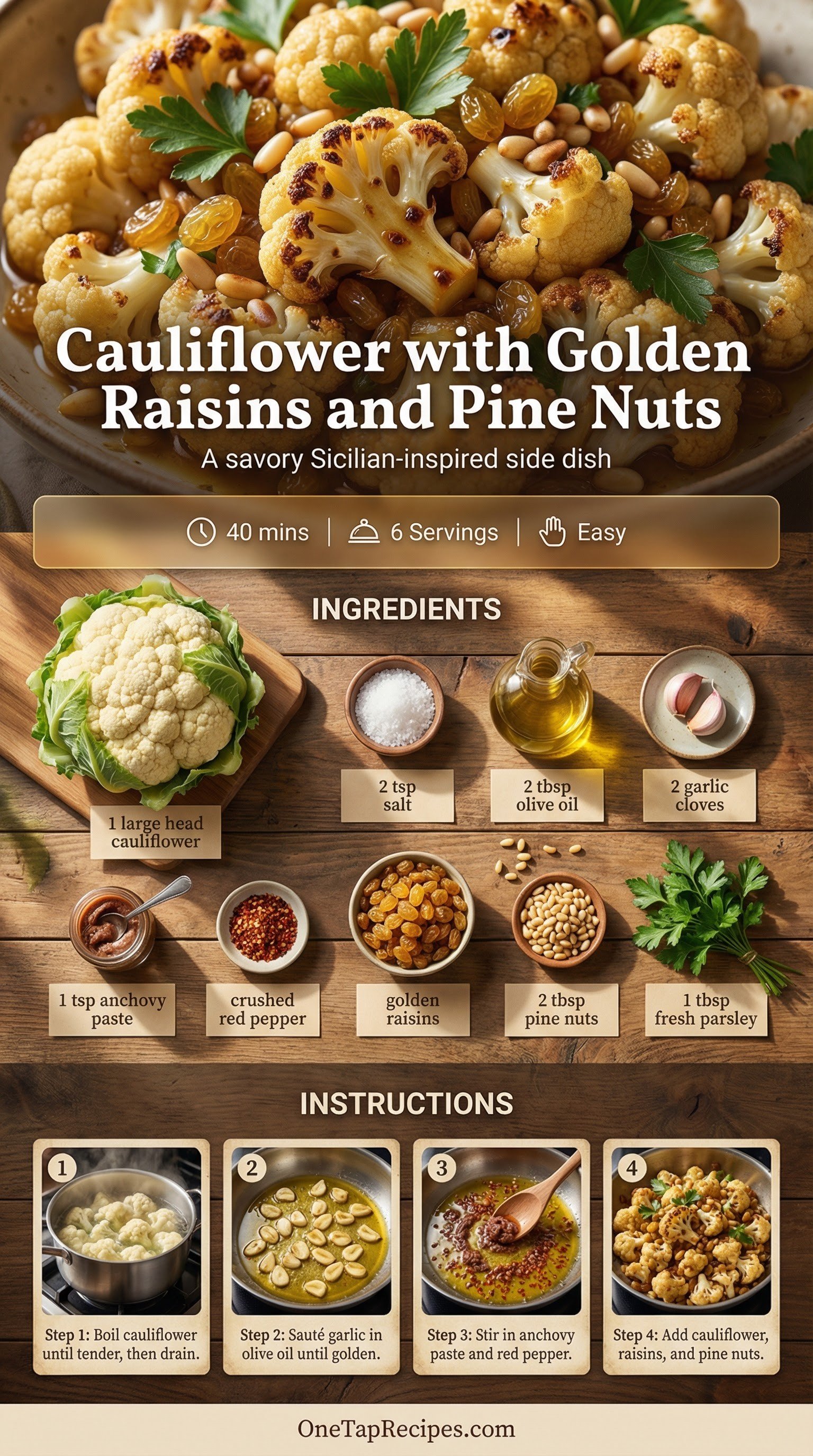 Cauliflower with Golden Raisins and Pine Nuts

A savory Sicilian-inspired side dish

40 mins | 6 Servings | Easy

INGREDIENTS

1 large head cauliflower

2 tsp salt

2 tbsp olive oil

2 garlic cloves

1 tsp anchovy paste

crushed red pepper

golden raisins

2 tbsp pine nuts

1 tbsp fresh parsley

INSTRUCTIONS

1
Step 1: Boil cauliflower until tender, then drain.

2
Step 2: Sauté garlic in olive oil until golden.

3
Step 3: Stir in anchovy paste and red pepper.

4
Step 4: Add cauliflower, raisins, and pine nuts.

OneTapRecipes.com