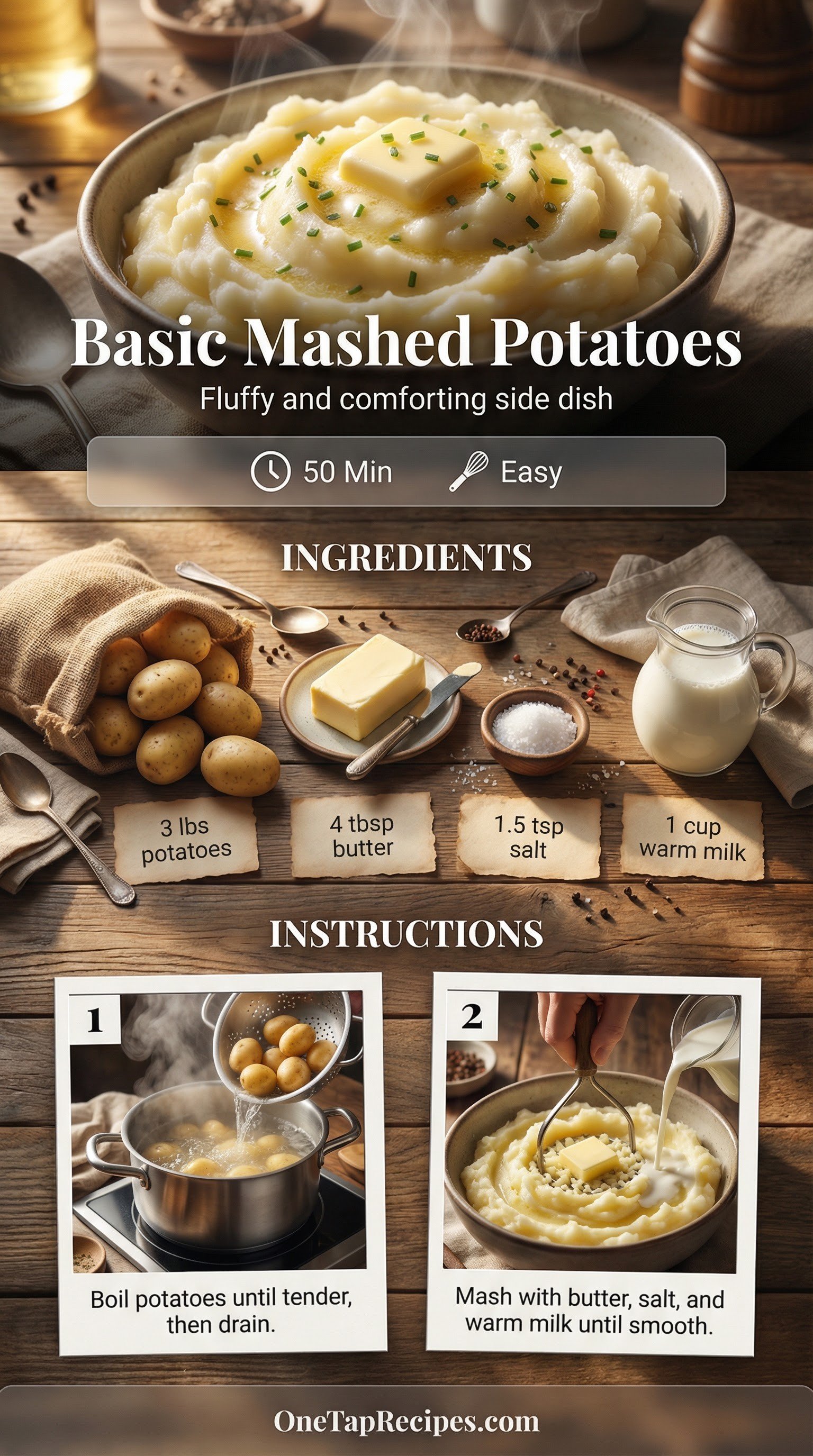 Basic Mashed Potatoes

Fluffy and comforting side dish

50 Min Easy

INGREDIENTS

3 lbs potatoes

4 tbsp butter

1.5 tsp salt

1 cup warm milk

INSTRUCTIONS

1

Boil potatoes until tender, then drain.

2

Mash with butter, salt, and warm milk until smooth.

OneTapRecipes.com