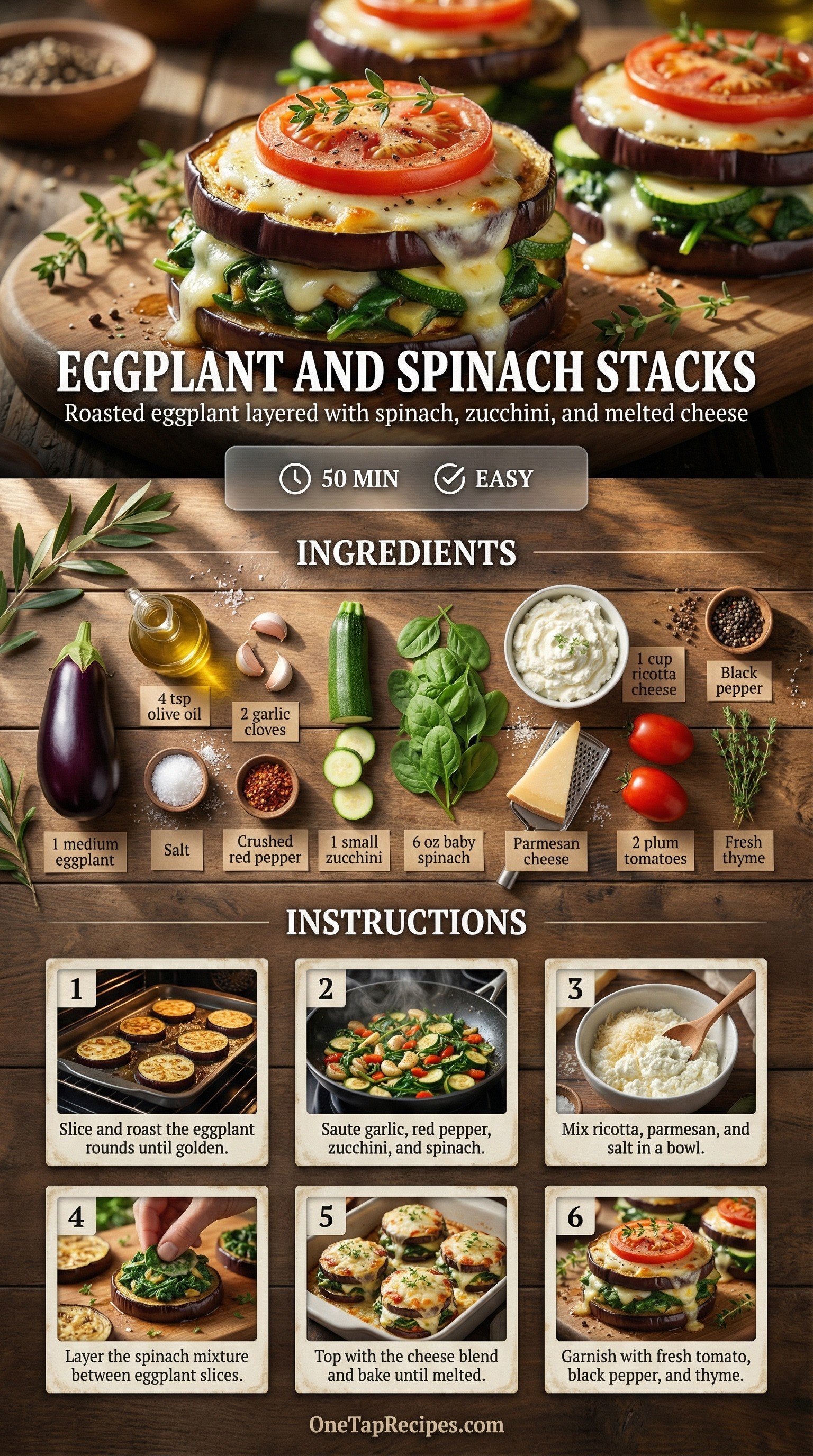 EGGPLANT AND SPINACH STACKS
Roasted eggplant layered with spinach, zucchini, and melted cheese

50 MIN EASY

INGREDIENTS

4 tsp olive oil
2 garlic cloves
1 cup ricotta cheese
Black pepper
1 medium eggplant
Salt
Crushed red pepper
1 small zucchini
6 oz baby spinach
Parmesan cheese
2 plum tomatoes
Fresh thyme

INSTRUCTIONS

1
Slice and roast the eggplant rounds until golden.

2
Saute garlic, red pepper, zucchini, and spinach.

3
Mix ricotta, parmesan, and salt in a bowl.

4
Layer the spinach mixture between eggplant slices.

5
Top with the cheese blend and bake until melted.

6
Garnish with fresh tomato, black pepper, and thyme.

OneTapRecipes.com