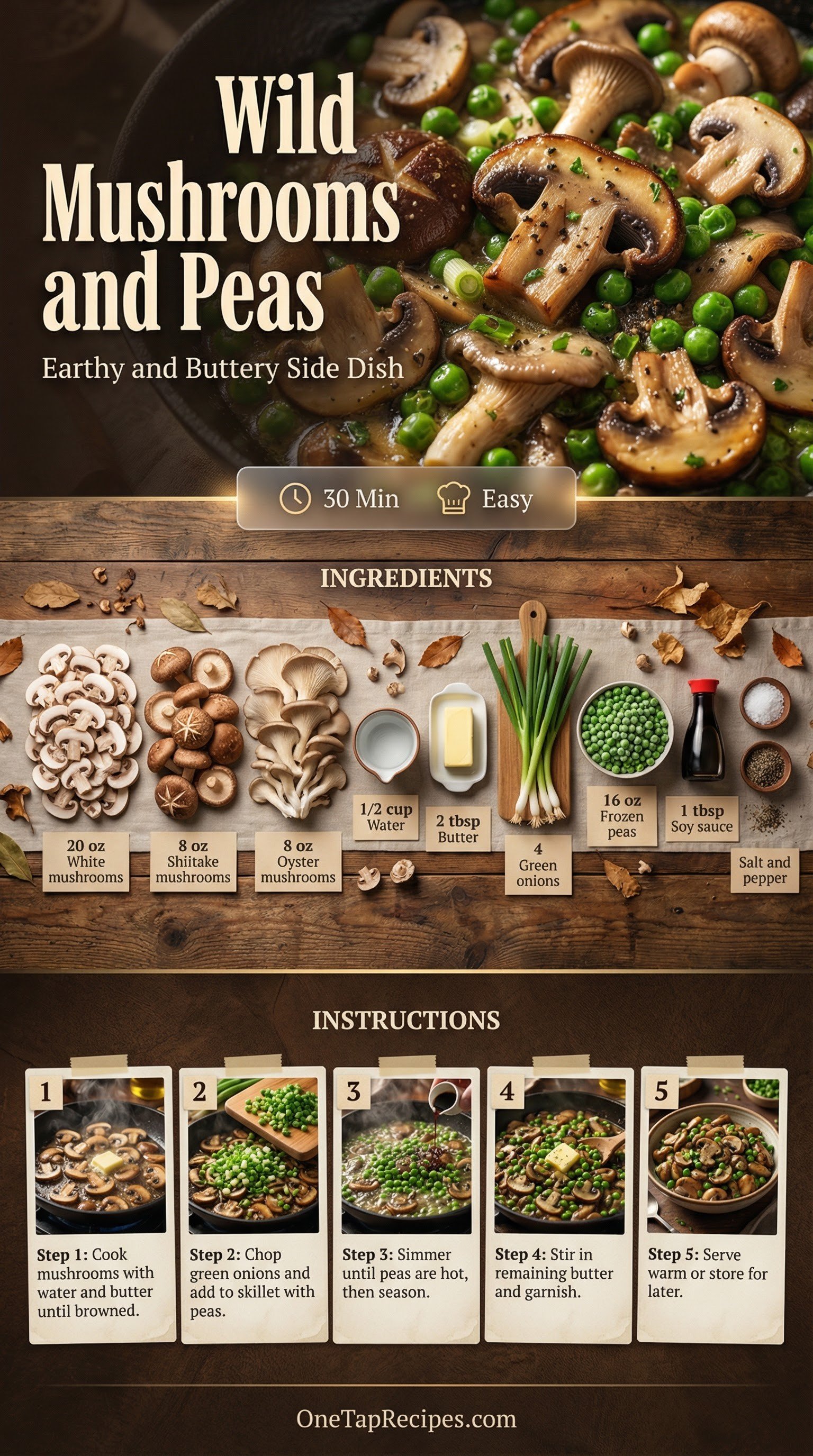 Wild Mushrooms and Peas

Earthy and Buttery Side Dish

30 Min

Easy

INGREDIENTS

20 oz White mushrooms

8 oz Shiitake mushrooms

8 oz Oyster mushrooms

1/2 cup Water

2 tbsp Butter

4 Green onions

16 oz Frozen peas

1 tbsp Soy sauce

Salt and pepper

INSTRUCTIONS

1

Step 1: Cook mushrooms with water and butter until browned.

2

Step 2: Chop green onions and add to skillet with peas.

3

Step 3: Simmer until peas are hot, then season.

4

Step 4: Stir in remaining butter and garnish.

5

Step 5: Serve warm or store for later.

OneTapRecipes.com