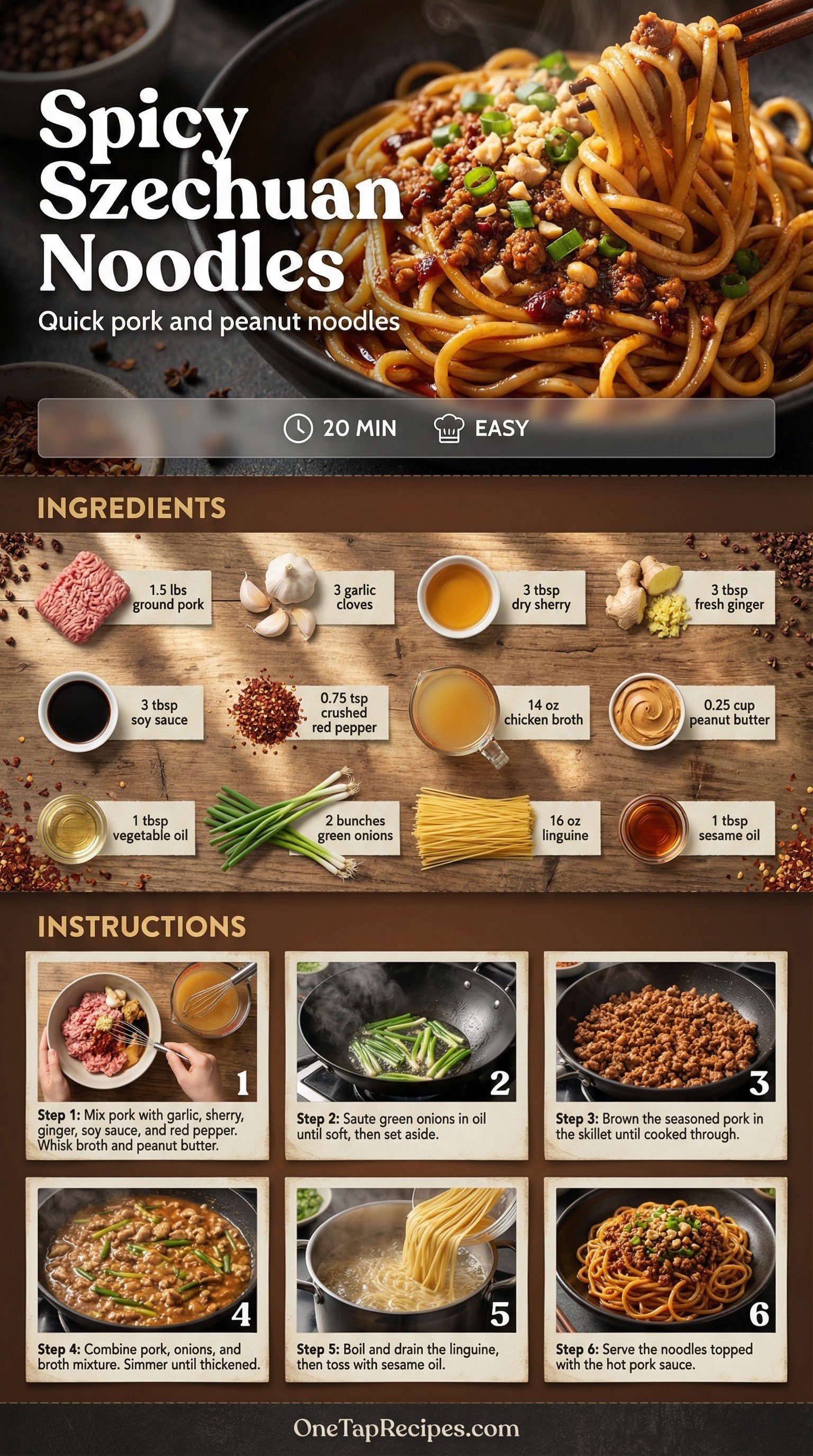 Spicy Szechuan Noodles

Quick pork and peanut noodles

20 MIN EASY

INGREDIENTS

1.5 lbs ground pork

3 garlic cloves

3 tbsp dry sherry

3 tbsp fresh ginger

3 tbsp soy sauce

0.75 tsp crushed red pepper

14 oz chicken broth

0.25 cup peanut butter

1 tbsp vegetable oil

2 bunches green onions

16 oz linguine

1 tbsp sesame oil

INSTRUCTIONS

1
Step 1: Mix pork with garlic, sherry, ginger, soy sauce, and red pepper. Whisk broth and peanut butter.

2
Step 2: Saute green onions in oil until soft, then set aside.

3
Step 3: Brown the seasoned pork in the skillet until cooked through.

4
Step 4: Combine pork, onions, and broth mixture. Simmer until thickened.

5
Step 5: Boil and drain the linguine, then toss with sesame oil.

6
Step 6: Serve the noodles topped with the hot pork sauce.

OneTapRecipes.com