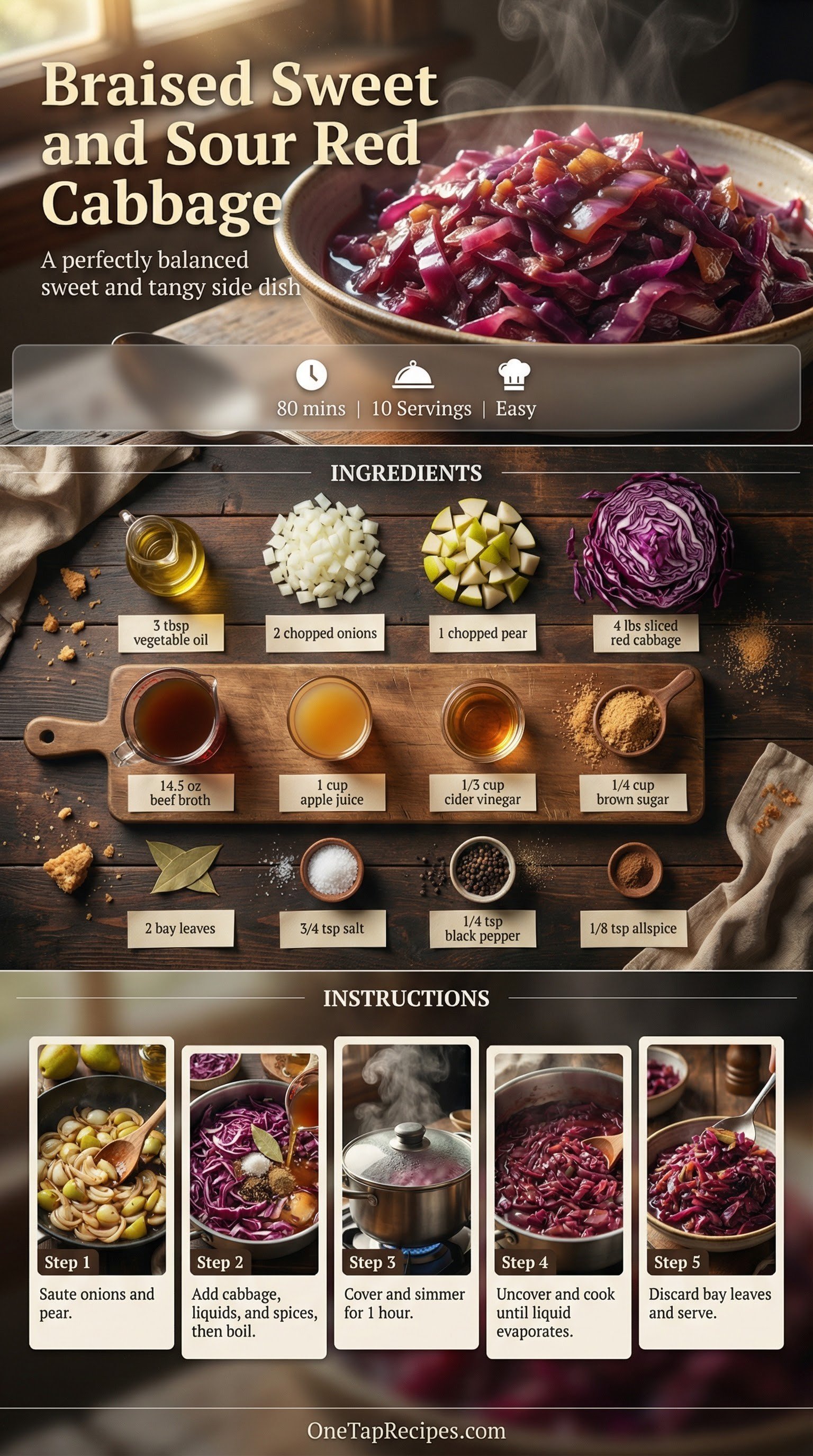 Braised Sweet and Sour Red Cabbage

A perfectly balanced sweet and tangy side dish

80 mins | 10 Servings | Easy

INGREDIENTS

3 tbsp vegetable oil

2 chopped onions

1 chopped pear

4 lbs sliced red cabbage

14.5 oz beef broth

1 cup apple juice

1/3 cup cider vinegar

1/4 cup brown sugar

2 bay leaves

3/4 tsp salt

1/4 tsp black pepper

1/8 tsp allspice

INSTRUCTIONS

Step 1
Saute onions and pear.

Step 2
Add cabbage, liquids, and spices, then boil.

Step 3
Cover and simmer for 1 hour.

Step 4
Uncover and cook until liquid evaporates.

Step 5
Discard bay leaves and serve.

OneTapRecipes.com