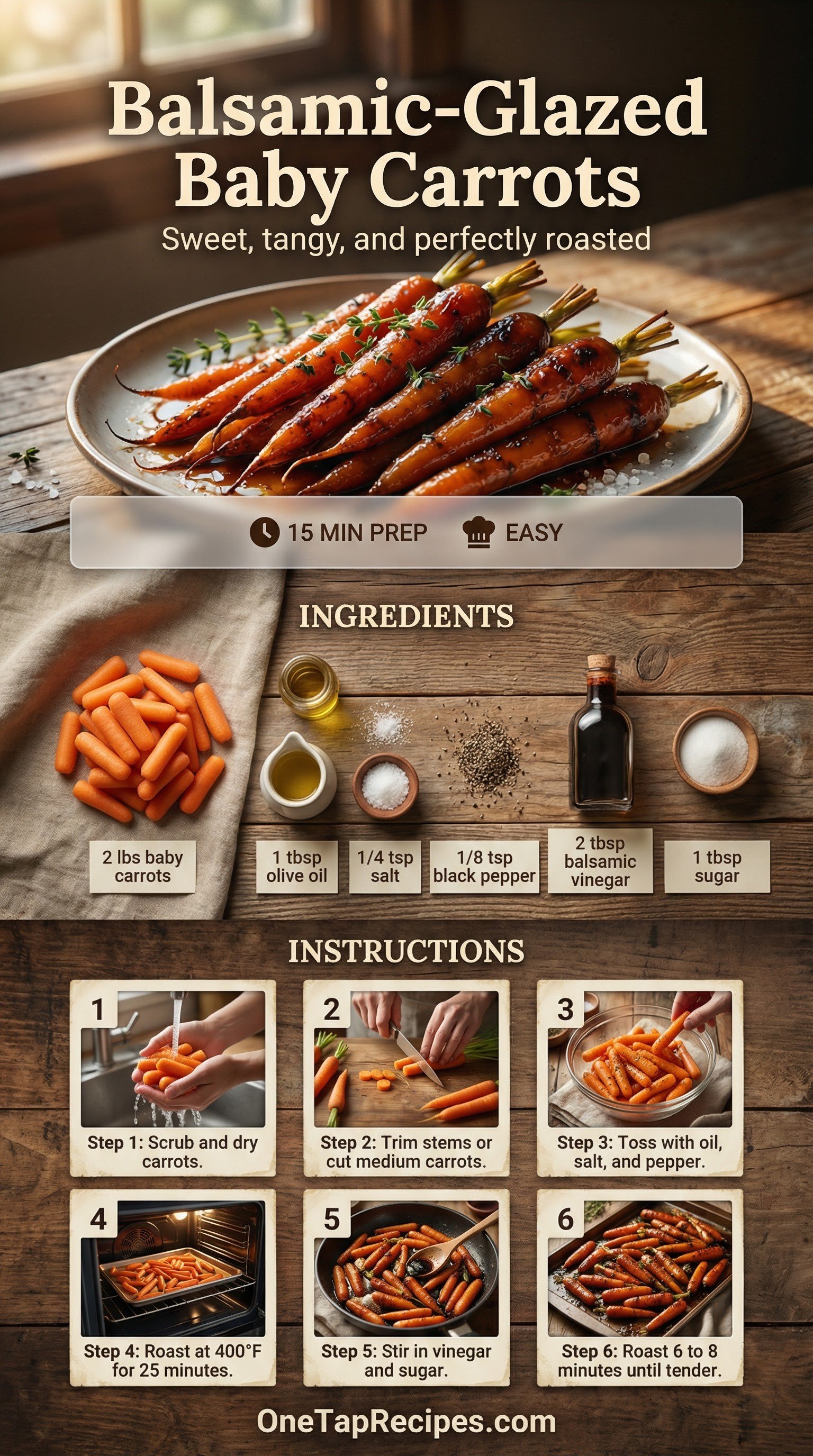 Balsamic-Glazed Baby Carrots

Sweet, tangy, and perfectly roasted

15 MIN PREP EASY

INGREDIENTS

2 lbs baby carrots

1 tbsp olive oil

1/4 tsp salt

1/8 tsp black pepper

2 tbsp balsamic vinegar

1 tbsp sugar

INSTRUCTIONS

1
Step 1: Scrub and dry carrots.

2
Step 2: Trim stems or cut medium carrots.

3
Step 3: Toss with oil, salt, and pepper.

4
Step 4: Roast at 400°F for 25 minutes.

5
Step 5: Stir in vinegar and sugar.

6
Step 6: Roast 6 to 8 minutes until tender.

OneTapRecipes.com