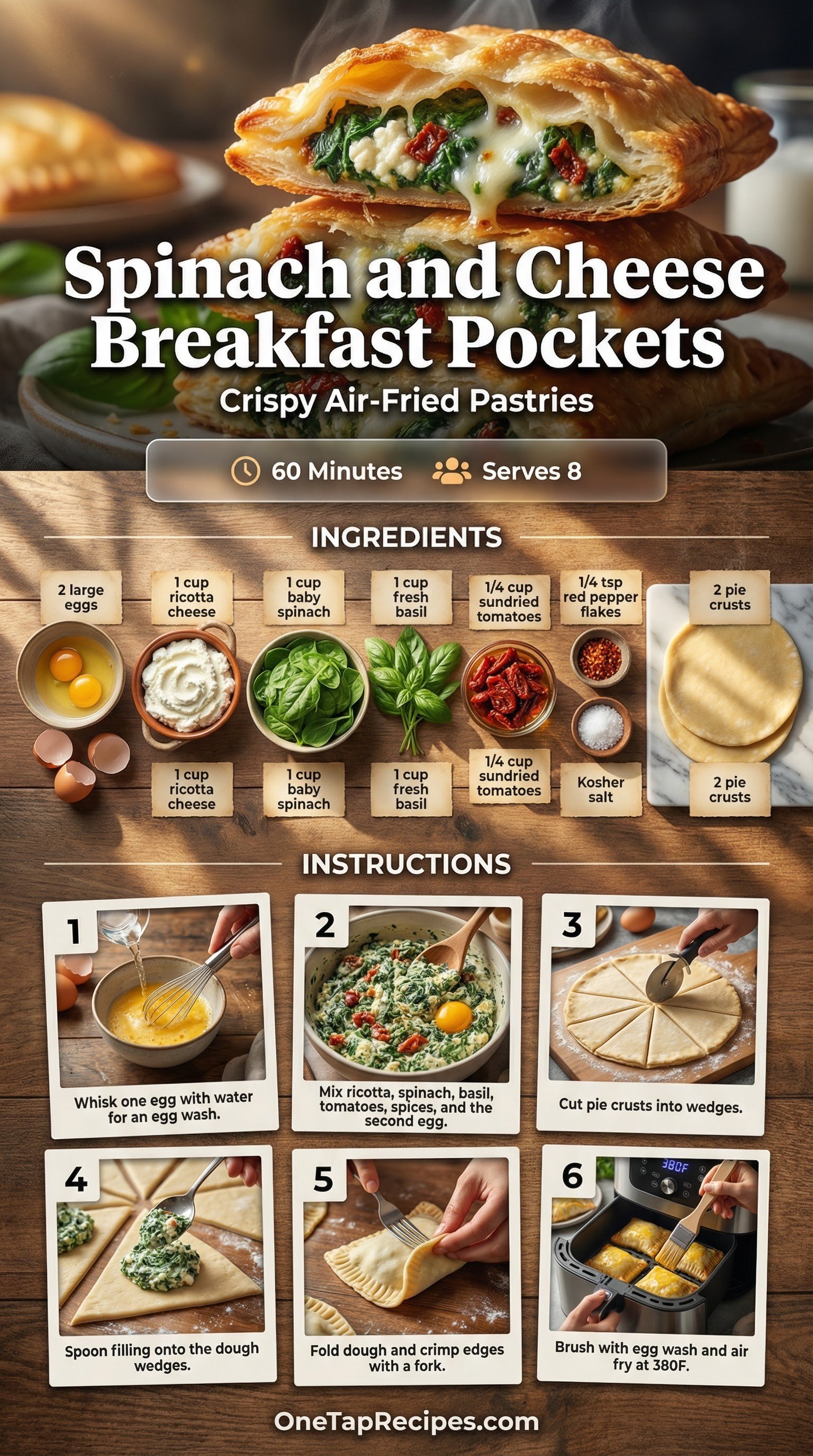 Spinach and Cheese Breakfast Pockets

Crispy Air-Fried Pastries

60 Minutes Serves 8

INGREDIENTS

2 large eggs

1 cup ricotta cheese

1 cup baby spinach

1 cup fresh basil

1/4 cup sundried tomatoes

1/4 tsp red pepper flakes

2 pie crusts

1 cup ricotta cheese

1 cup baby spinach

1 cup fresh basil

1/4 cup sundried tomatoes

Kosher salt

2 pie crusts

INSTRUCTIONS

1 Whisk one egg with water for an egg wash.

2 Mix ricotta, spinach, basil, tomatoes, spices, and the second egg.

3 Cut pie crusts into wedges.

4 Spoon filling onto the dough wedges.

5 Fold dough and crimp edges with a fork.

6 380F Brush with egg wash and air fry at 380F.

OneTapRecipes.com