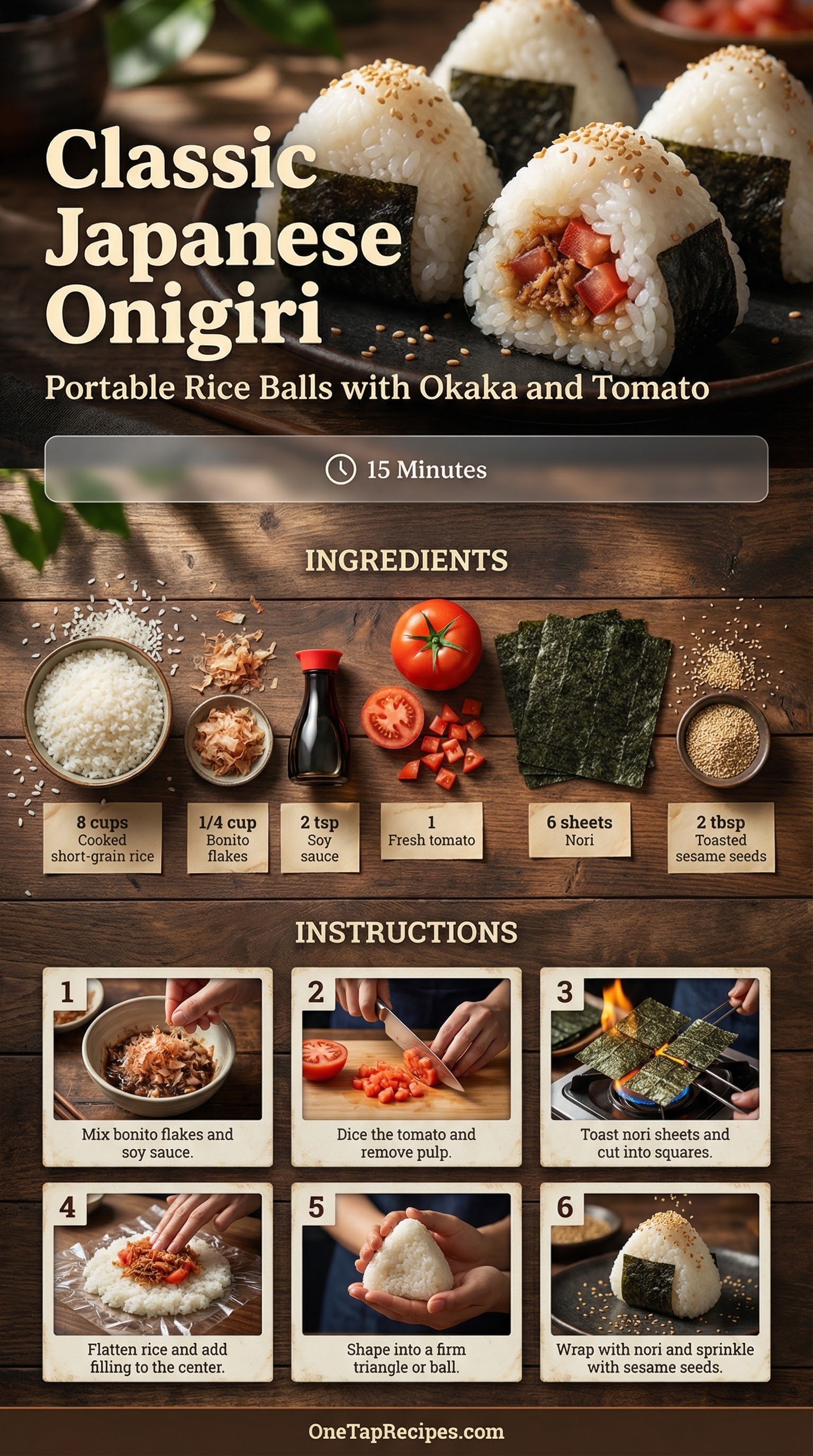 Classic Japanese Onigiri

Portable Rice Balls with Okaka and Tomato

15 Minutes

INGREDIENTS

8 cups
Cooked
short-grain rice

1/4 cup
Bonito
flakes

2 tsp
Soy
sauce

1
Fresh tomato

6 sheets
Nori

2 tbsp
Toasted
sesame seeds

INSTRUCTIONS

1
Mix bonito flakes and soy sauce.

2
Dice the tomato and remove pulp.

3
Toast nori sheets and cut into squares.

4
Flatten rice and add filling to the center.

5
Shape into a firm triangle or ball.

6
Wrap with nori and sprinkle with sesame seeds.

OneTapRecipes.com