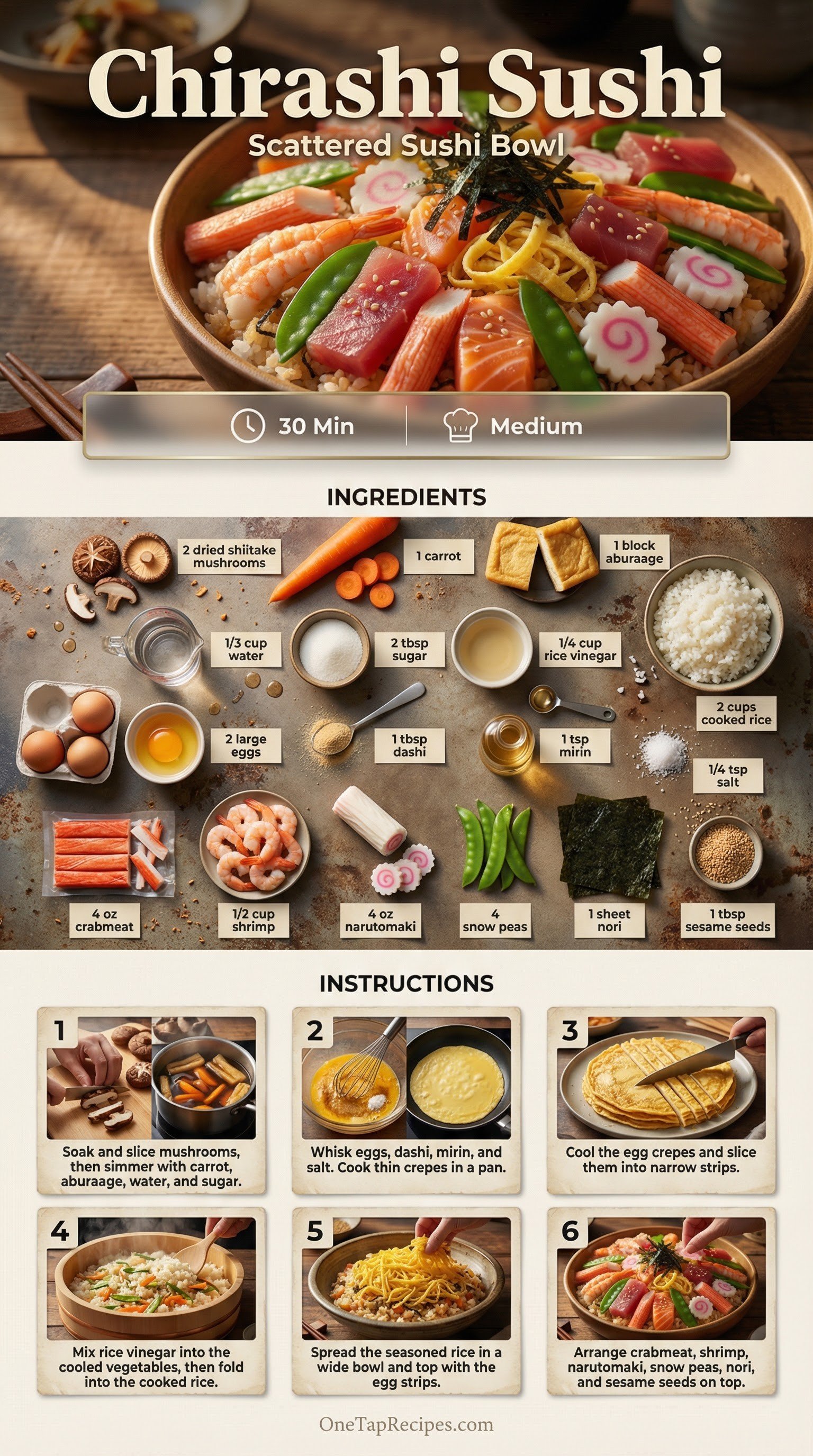 Chirashi Sushi

Scattered Sushi Bowl

30 Min

Medium

INGREDIENTS

2 dried shiitake mushrooms

1 carrot

1 block aburaage

1/3 cup water

2 tbsp sugar

1/4 cup rice vinegar

2 cups cooked rice

2 large eggs

1 tbsp dashi

1 tsp mirin

1/4 tsp salt

4 oz crabmeat

1/2 cup shrimp

4 oz narutomaki

4 snow peas

1 sheet nori

1 tbsp sesame seeds

INSTRUCTIONS

1
Soak and slice mushrooms, then simmer with carrot, aburaage, water, and sugar.

2
Whisk eggs, dashi, mirin, and salt. Cook thin crepes in a pan.

3
Cool the egg crepes and slice them into narrow strips.

4
Mix rice vinegar into the cooled vegetables, then fold into the cooked rice.

5
Spread the seasoned rice in a wide bowl and top with the egg strips.

6
Arrange crabmeat, shrimp, narutomaki, snow peas, nori, and sesame seeds on top.

OneTapRecipes.com