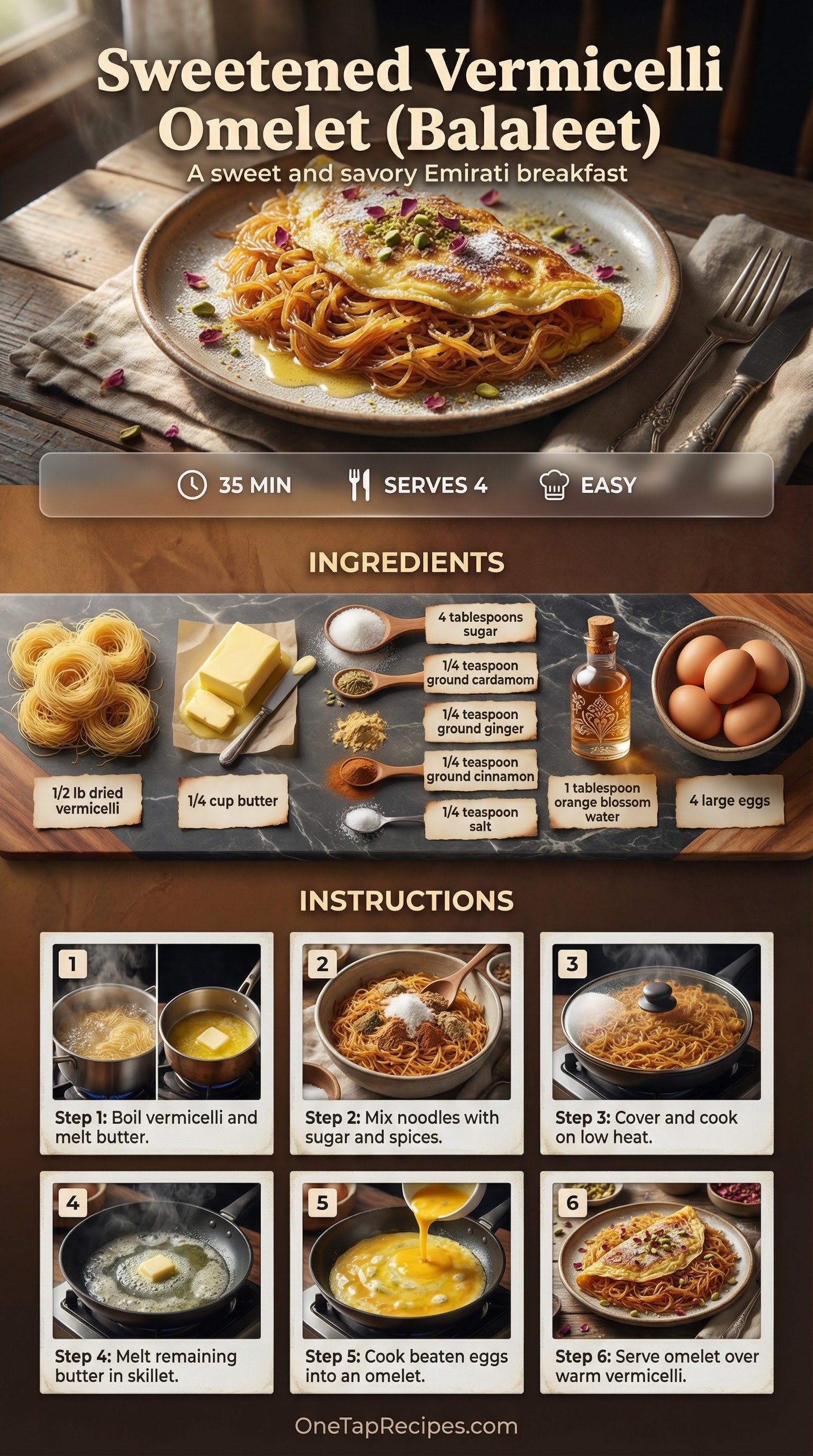 Sweetened Vermicelli Omelet (Balaleet)

A sweet and savory Emirati breakfast

35 MIN SERVES 4 EASY

INGREDIENTS

1/2 lb dried vermicelli

1/4 cup butter

4 tablespoons sugar

1/4 teaspoon ground cardamom

1/4 teaspoon ground ginger

1/4 teaspoon ground cinnamon

1/4 teaspoon salt

1 tablespoon orange blossom water

4 large eggs

INSTRUCTIONS

1
Step 1: Boil vermicelli and melt butter.

2
Step 2: Mix noodles with sugar and spices.

3
Step 3: Cover and cook on low heat.

4
Step 4: Melt remaining butter in skillet.

5
Step 5: Cook beaten eggs into an omelet.

6
Step 6: Serve omelet over warm vermicelli.

OneTapRecipes.com