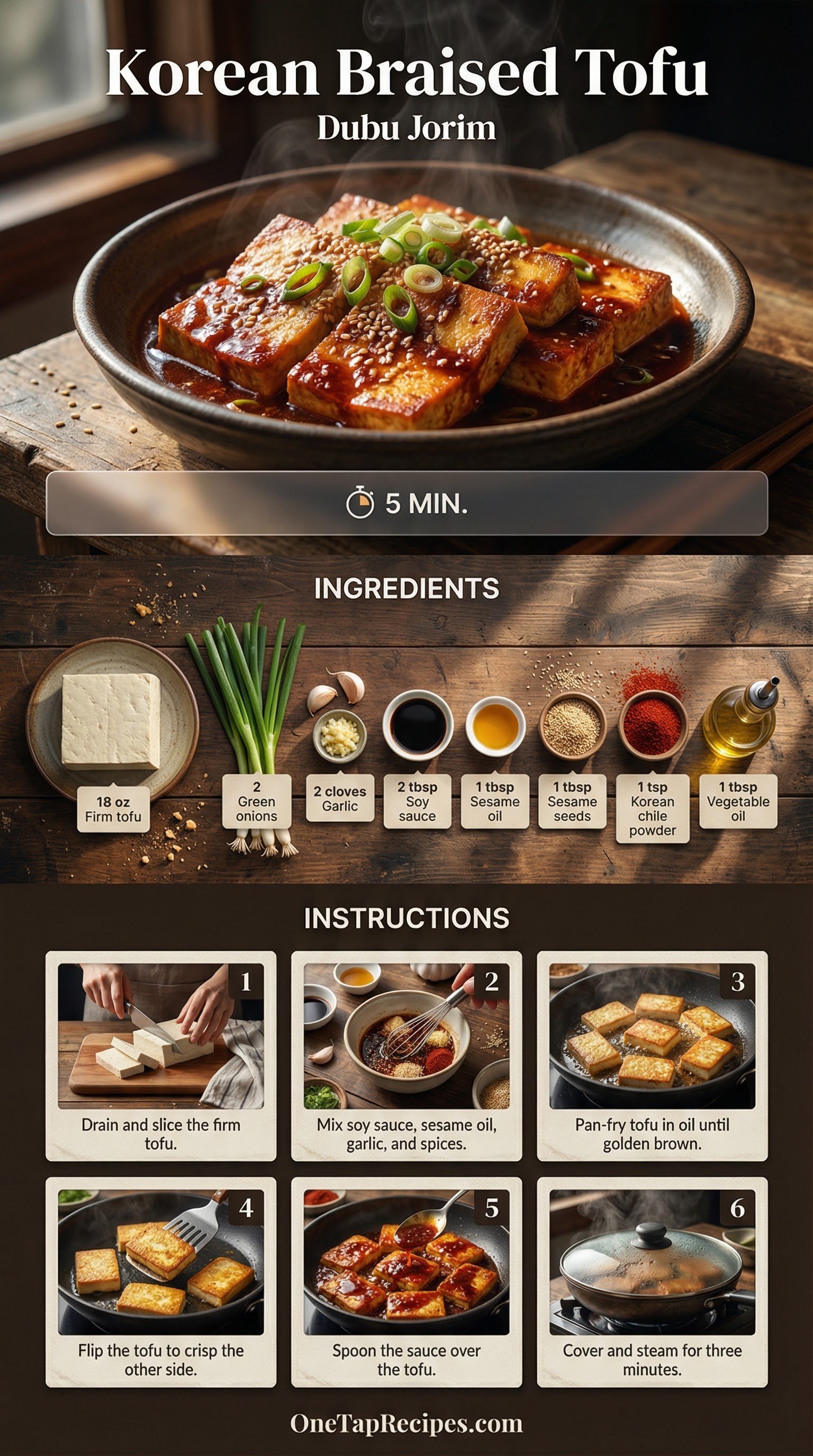 Korean Braised Tofu
Dubu Jorim

5 MIN.

INGREDIENTS

18 oz Firm tofu

2 Green onions

2 cloves Garlic

2 tbsp Soy sauce

1 tbsp Sesame oil

1 tbsp Sesame seeds

1 tsp Korean chile powder

1 tbsp Vegetable oil

INSTRUCTIONS

1
Drain and slice the firm tofu.

2
Mix soy sauce, sesame oil, garlic, and spices.

3
Pan-fry tofu in oil until golden brown.

4
Flip the tofu to crisp the other side.

5
Spoon the sauce over the tofu.

6
Cover and steam for three minutes.

OneTapRecipes.com