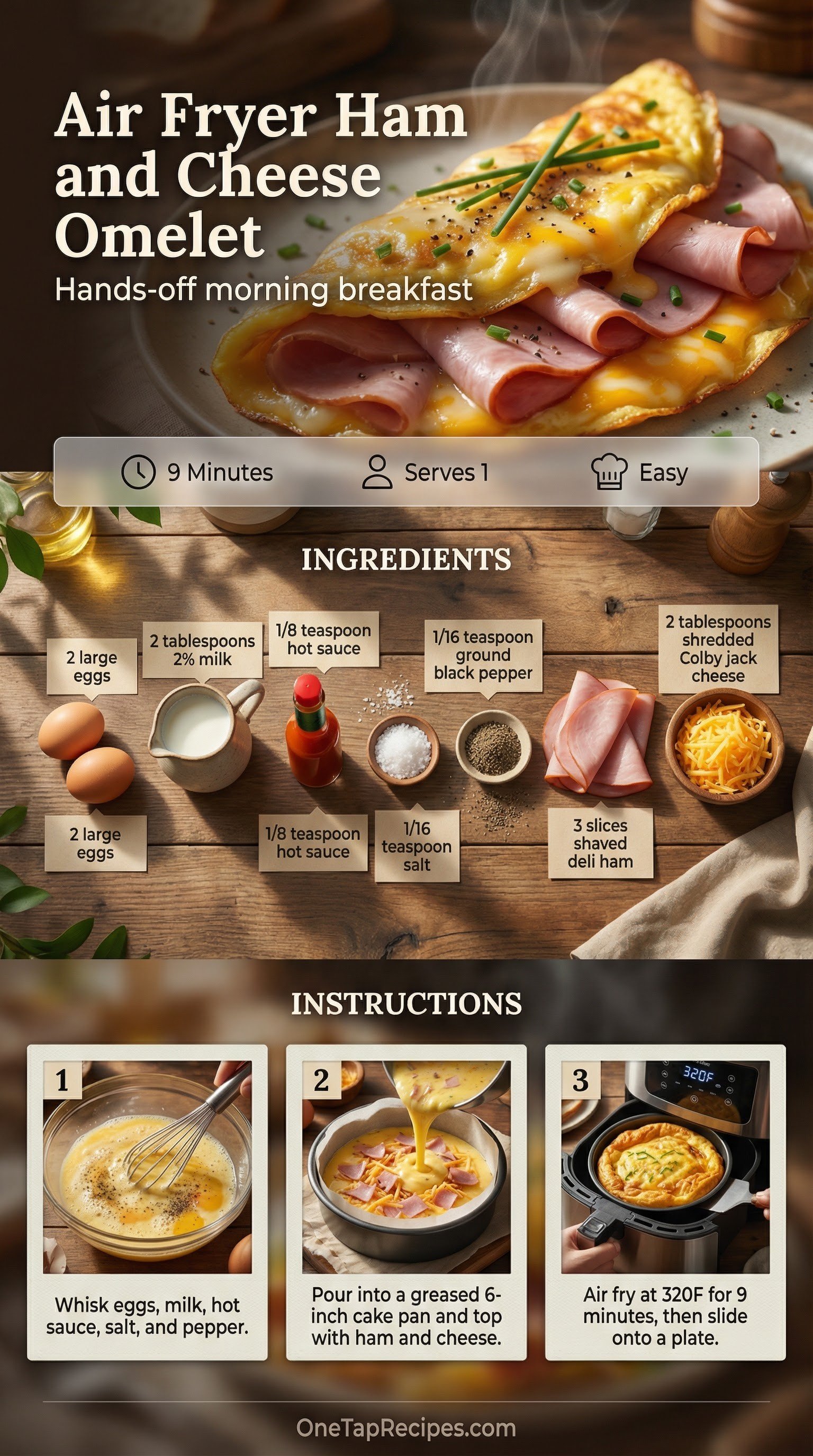 Air Fryer Ham and Cheese Omelet

Hands-off morning breakfast

9 Minutes
Serves 1
Easy

INGREDIENTS

2 large eggs

2 tablespoons 2% milk

1/8 teaspoon hot sauce

1/16 teaspoon ground black pepper

2 tablespoons shredded Colby jack cheese

2 large eggs

1/8 teaspoon hot sauce

1/16 teaspoon salt

3 slices shaved deli ham

INSTRUCTIONS

1
Whisk eggs, milk, hot sauce, salt, and pepper.

2
Pour into a greased 6-inch cake pan and top with ham and cheese.

3
320F
Air fry at 320F for 9 minutes, then slide onto a plate.

OneTapRecipes.com