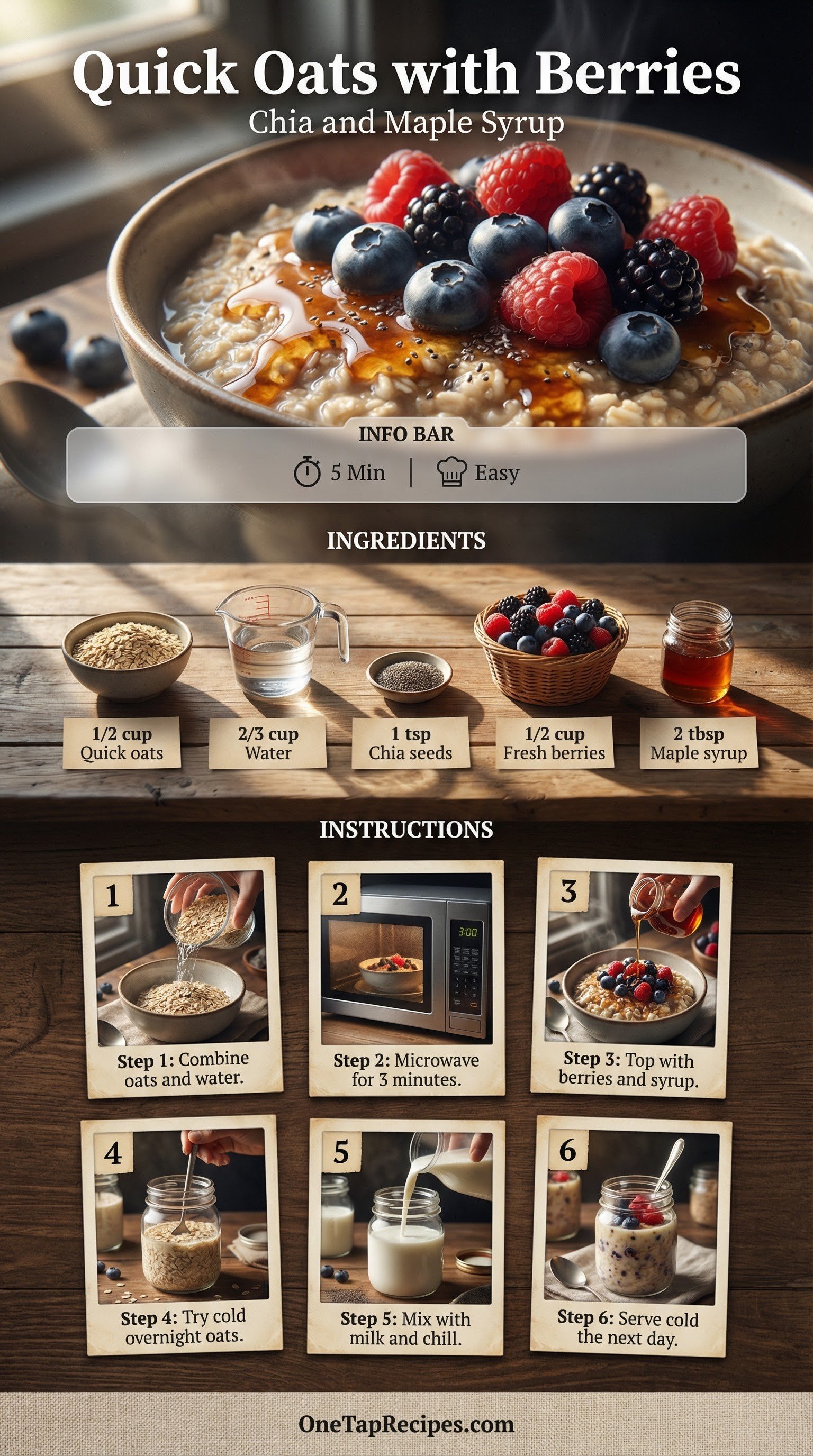 Quick Oats with Berries
Chia and Maple Syrup

INFO BAR
5 Min | Easy

INGREDIENTS

1/2 cup
Quick oats

2/3 cup
Water

1 tsp
Chia seeds

1/2 cup
Fresh berries

2 tbsp
Maple syrup

INSTRUCTIONS

1
Step 1: Combine oats and water.

2
3:00
Step 2: Microwave for 3 minutes.

3
Step 3: Top with berries and syrup.

4
Step 4: Try cold overnight oats.

5
Step 5: Mix with milk and chill.

6
Step 6: Serve cold the next day.

OneTapRecipes.com