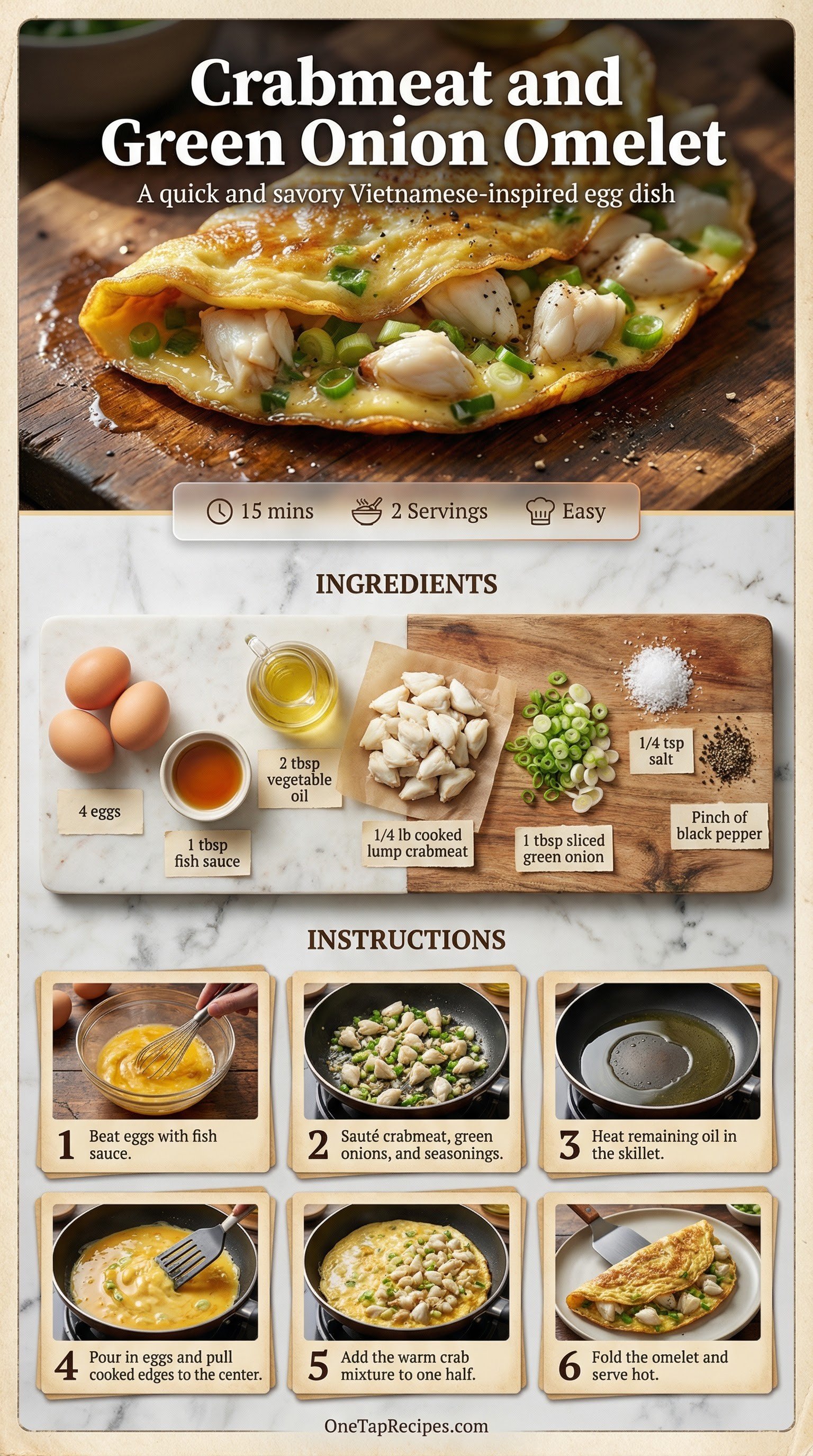 Crabmeat and Green Onion Omelet

A quick and savory Vietnamese-inspired egg dish

15 mins 2 Servings Easy

INGREDIENTS

4 eggs

1 tbsp fish sauce

2 tbsp vegetable oil

1/4 lb cooked lump crabmeat

1 tbsp sliced green onion

1/4 tsp salt

Pinch of black pepper

INSTRUCTIONS

1 Beat eggs with fish sauce.

2 Sauté crabmeat, green onions, and seasonings.

3 Heat remaining oil in the skillet.

4 Pour in eggs and pull cooked edges to the center.

5 Add the warm crab mixture to one half.

6 Fold the omelet and serve hot.

OneTapRecipes.com