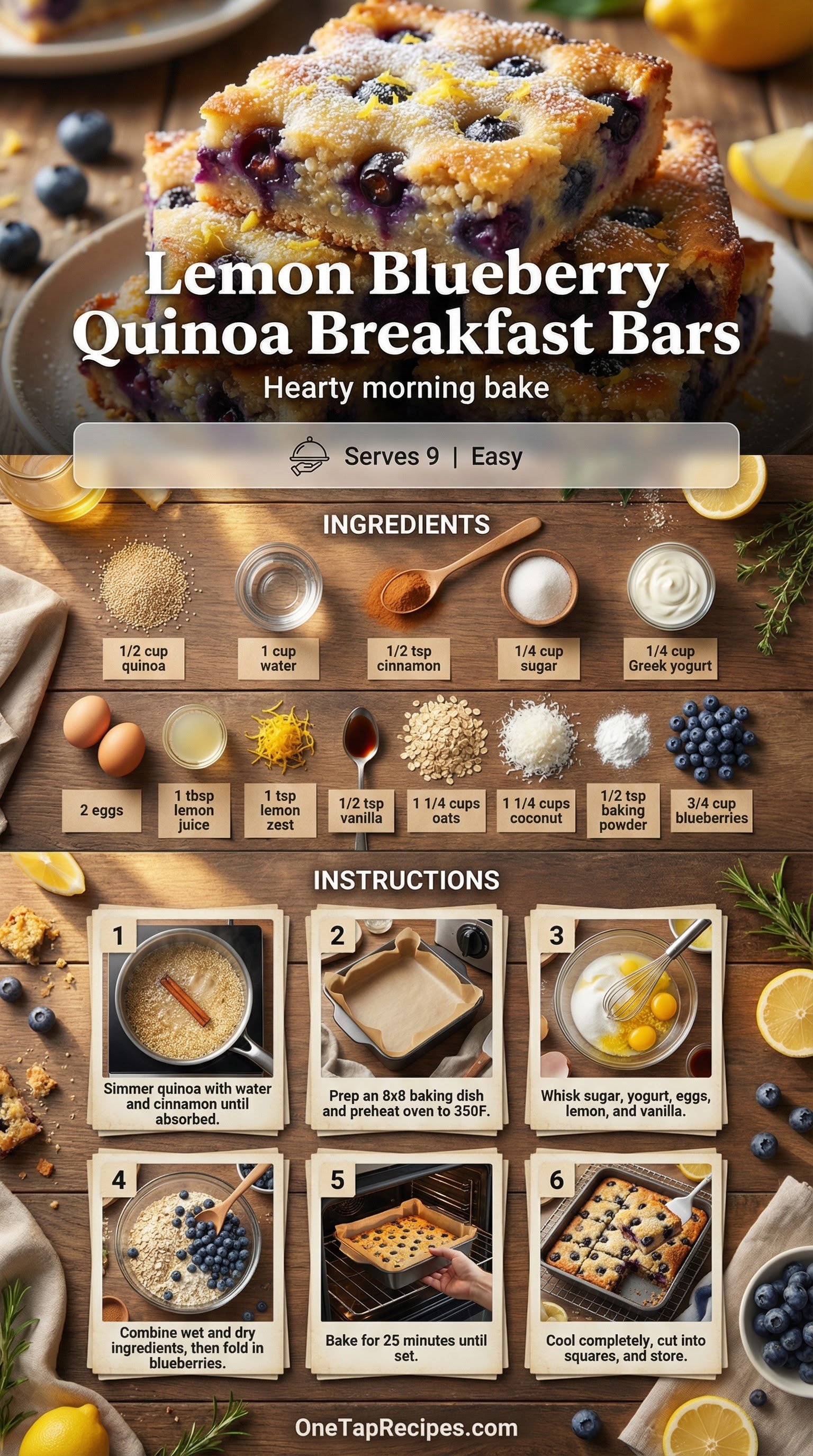 Lemon Blueberry Quinoa Breakfast Bars

Hearty morning bake

Serves 9 | Easy

INGREDIENTS

1/2 cup quinoa

1 cup water

1/2 tsp cinnamon

1/4 cup sugar

1/4 cup Greek yogurt

2 eggs

1 tbsp lemon juice

1 tsp lemon zest

1/2 tsp vanilla

1 1/4 cups oats

1 1/4 cups coconut

1/2 tsp baking powder

3/4 cup blueberries

INSTRUCTIONS

1
Simmer quinoa with water and cinnamon until absorbed.

2
Prep an 8x8 baking dish and preheat oven to 350F.

3
Whisk sugar, yogurt, eggs, lemon, and vanilla.

4
Combine wet and dry ingredients, then fold in blueberries.

5
Bake for 25 minutes until set.

6
Cool completely, cut into squares, and store.

OneTapRecipes.com