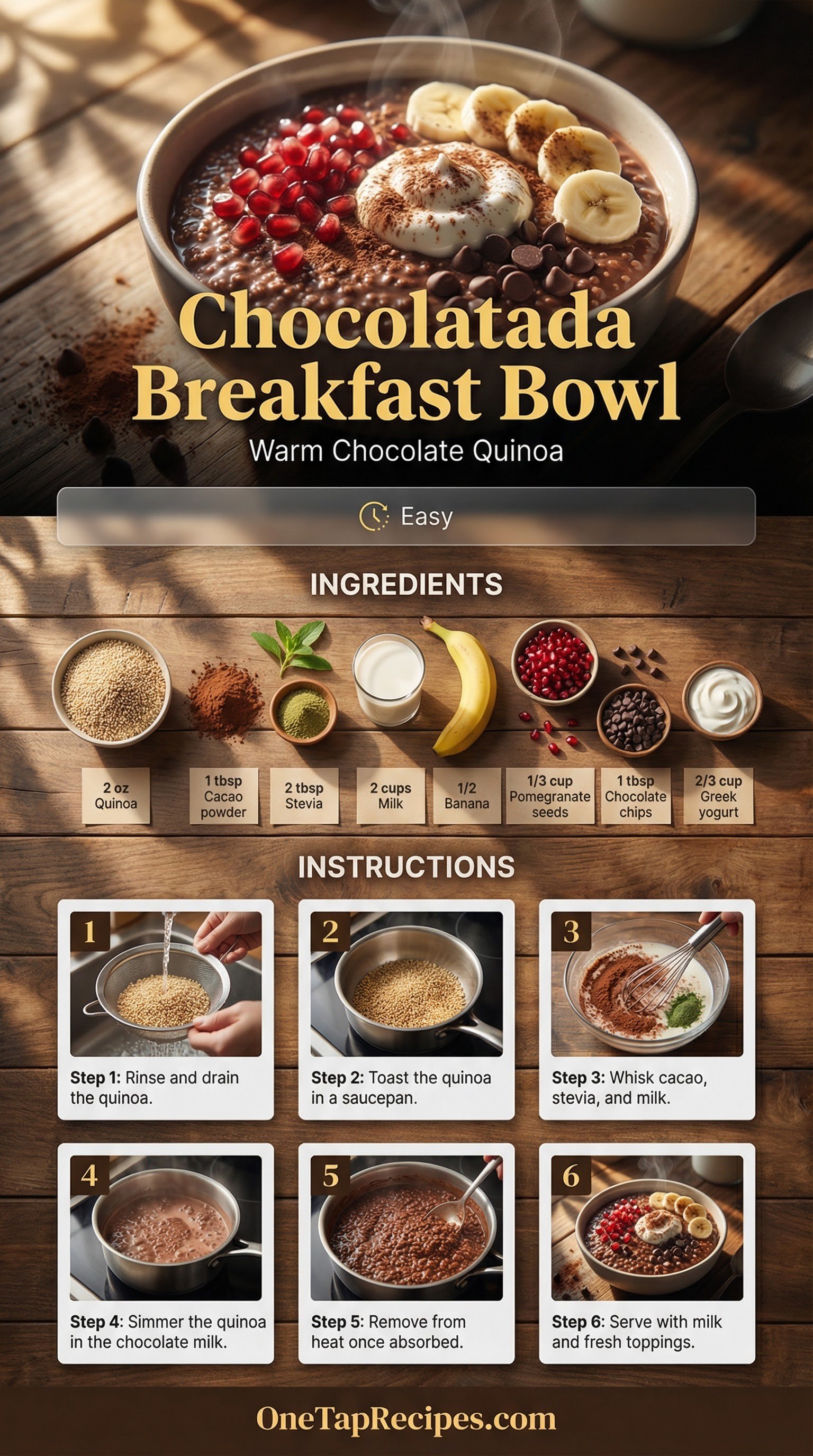 Chocolatada Breakfast Bowl

Warm Chocolate Quinoa

Easy

INGREDIENTS

2 oz Quinoa

1 tbsp Cacao powder

2 tbsp Stevia

2 cups Milk

1/2 Banana

1/3 cup Pomegranate seeds

1 tbsp Chocolate chips

2/3 cup Greek yogurt

INSTRUCTIONS

1
Step 1: Rinse and drain the quinoa.

2
Step 2: Toast the quinoa in a saucepan.

3
Step 3: Whisk cacao, stevia, and milk.

4
Step 4: Simmer the quinoa in the chocolate milk.

5
Step 5: Remove from heat once absorbed.

6
Step 6: Serve with milk and fresh toppings.

OneTapRecipes.com