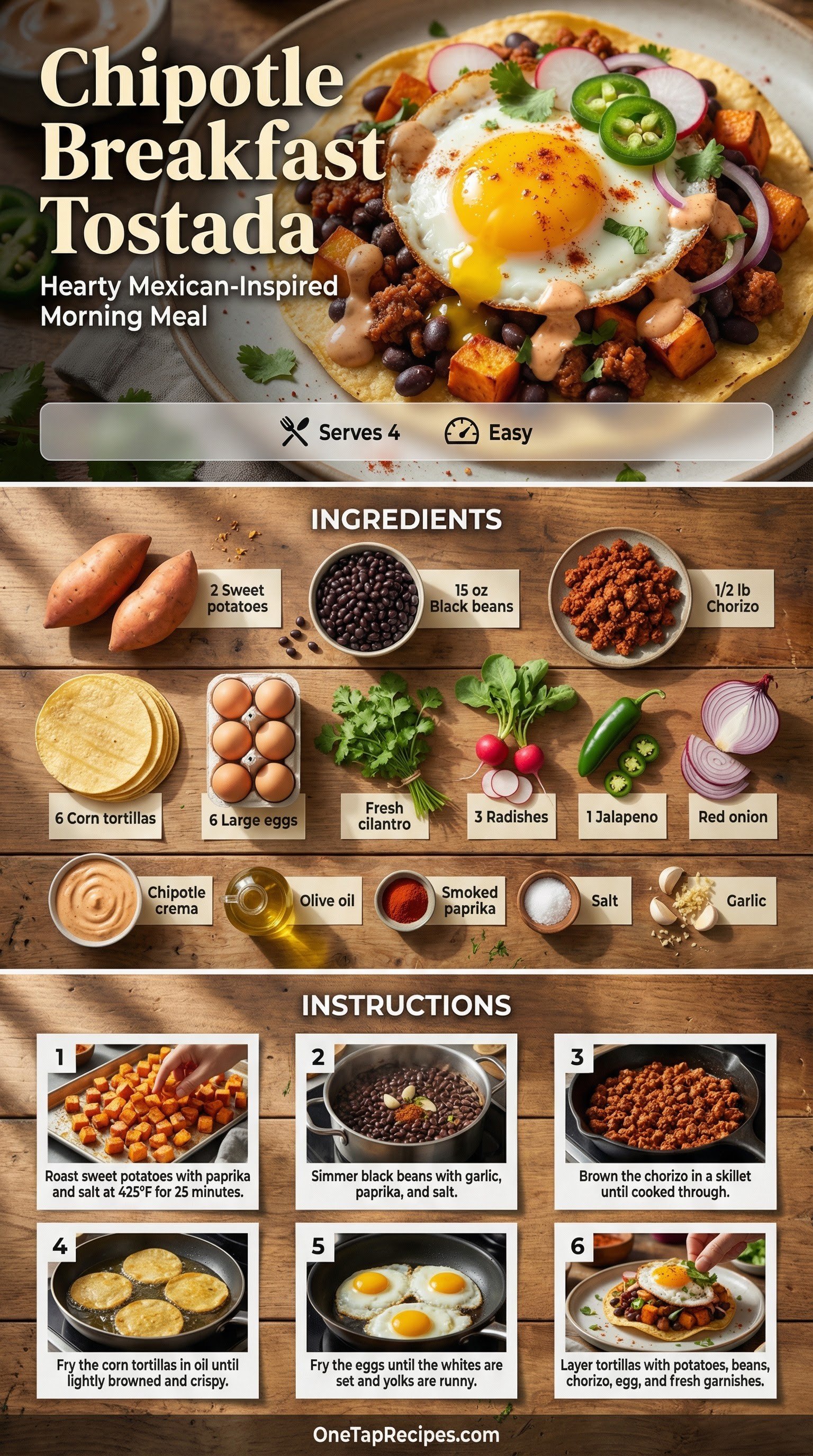 Chipotle Breakfast Tostada

Hearty Mexican-Inspired Morning Meal

Serves 4 Easy

INGREDIENTS

2 Sweet potatoes

15 oz Black beans

1/2 lb Chorizo

6 Corn tortillas

6 Large eggs

Fresh cilantro

3 Radishes

1 Jalapeno

Red onion

Chipotle crema

Olive oil

Smoked paprika

Salt

Garlic

INSTRUCTIONS

1
Roast sweet potatoes with paprika and salt at 425°F for 25 minutes.

2
Simmer black beans with garlic, paprika, and salt.

3
Brown the chorizo in a skillet until cooked through.

4
Fry the corn tortillas in oil until lightly browned and crispy.

5
Fry the eggs until the whites are set and yolks are runny.

6
Layer tortillas with potatoes, beans, chorizo, egg, and fresh garnishes.

OneTapRecipes.com