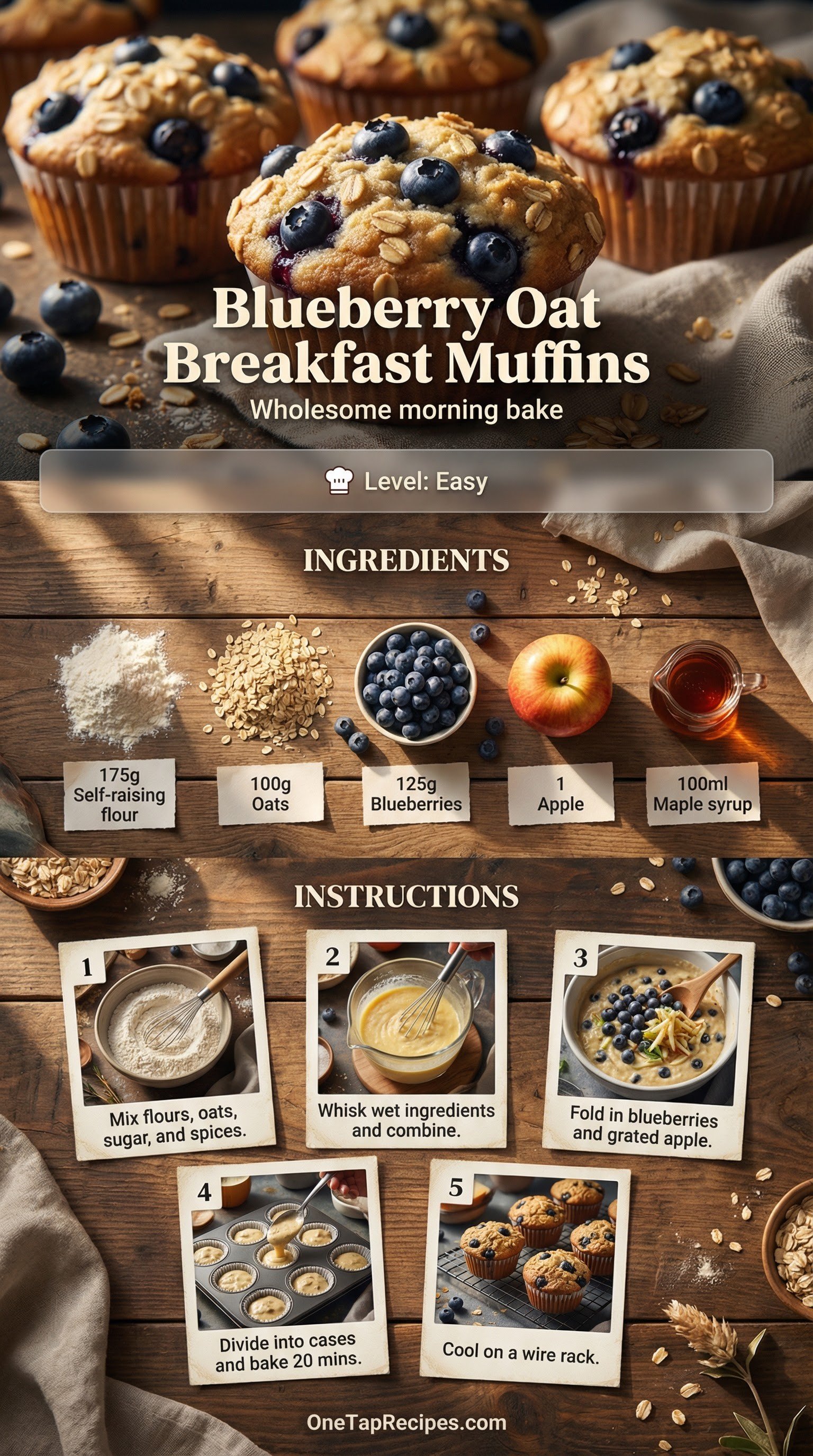 Blueberry Oat Breakfast Muffins

Wholesome morning bake

Level: Easy

INGREDIENTS

175g Self-raising flour

100g Oats

125g Blueberries

1 Apple

100ml Maple syrup

INSTRUCTIONS

1
Mix flours, oats, sugar, and spices.

2
Whisk wet ingredients and combine.

3
Fold in blueberries and grated apple.

4
Divide into cases and bake 20 mins.

5
Cool on a wire rack.

OneTapRecipes.com